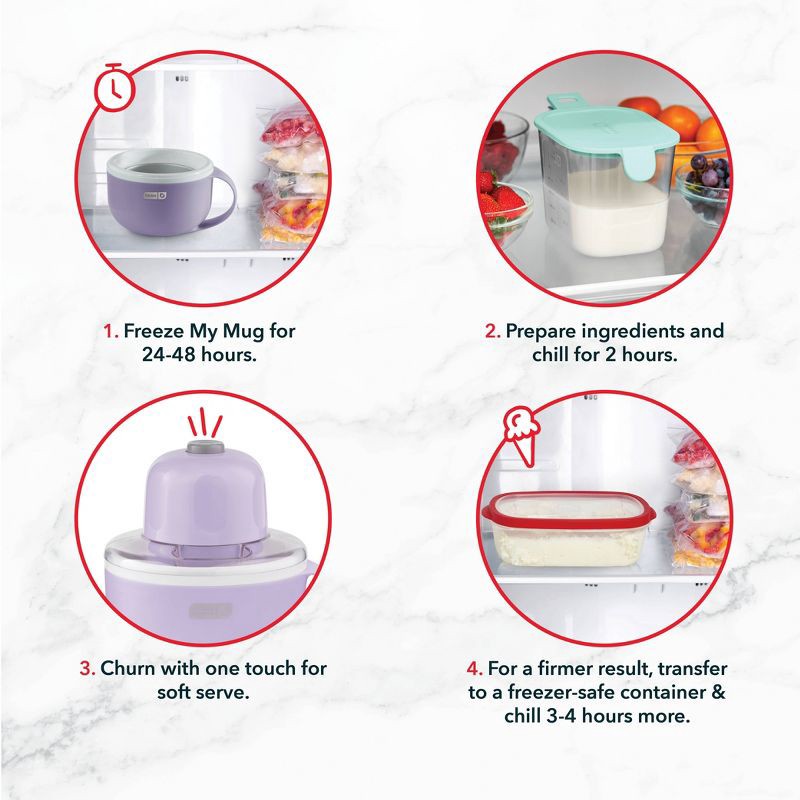 1. Freeze My Mug for 24-48 hours.

2. Prepare ingredients and chill for 2 hours.

3. Churn with one touch for soft serve.

4. For a firmer result, transfer to a freezer-safe container & chill 3-4 hours more.