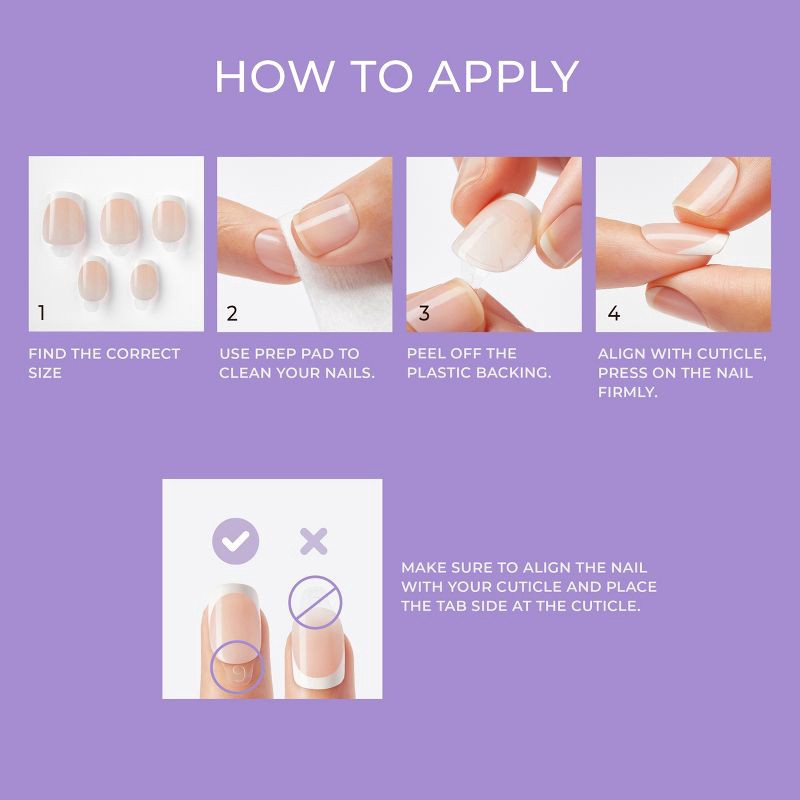 HOW TO APPLY

1

FIND THE CORRECT SIZE

2

USE PREP PAD TO CLEAN YOUR NAILS.

3

PEEL OFF THE PLASTIC BACKING.

4

ALIGN WITH CUTICLE, PRESS ON THE NAIL FIRMLY.

MAKE SURE TO ALIGN THE NAIL WITH YOUR CUTICLE AND PLACE THE TAB SIDE AT THE CUTICLE.