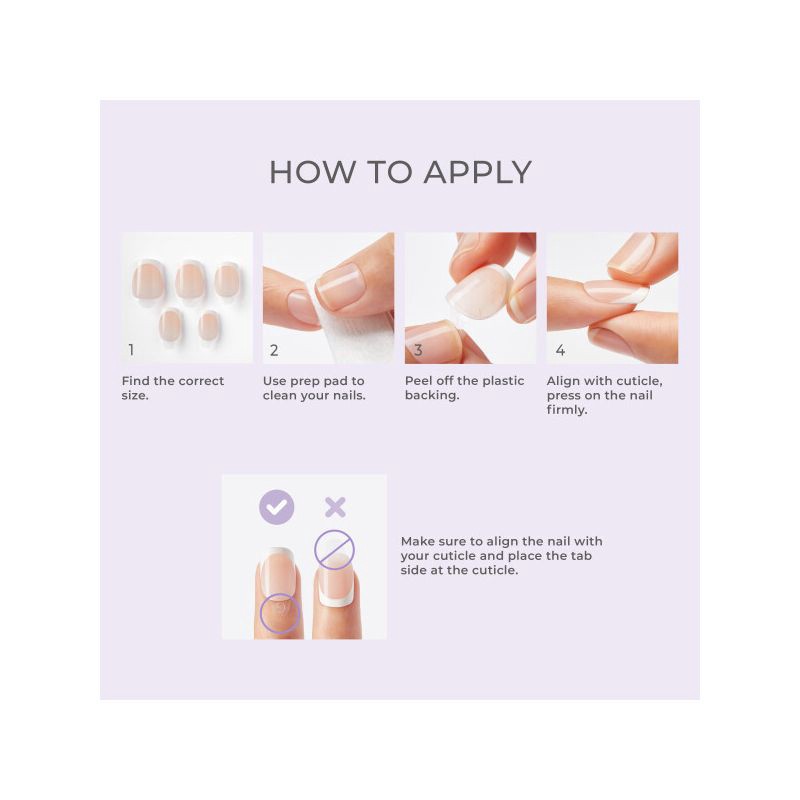 HOW TO APPLY

1

Find the correct size.

2

Use prep pad to clean your nails.

3

Peel off the plastic backing.

4

Align with cuticle, press on the nail firmly.

Make sure to align the nail with your cuticle and place the tab side at the cuticle.