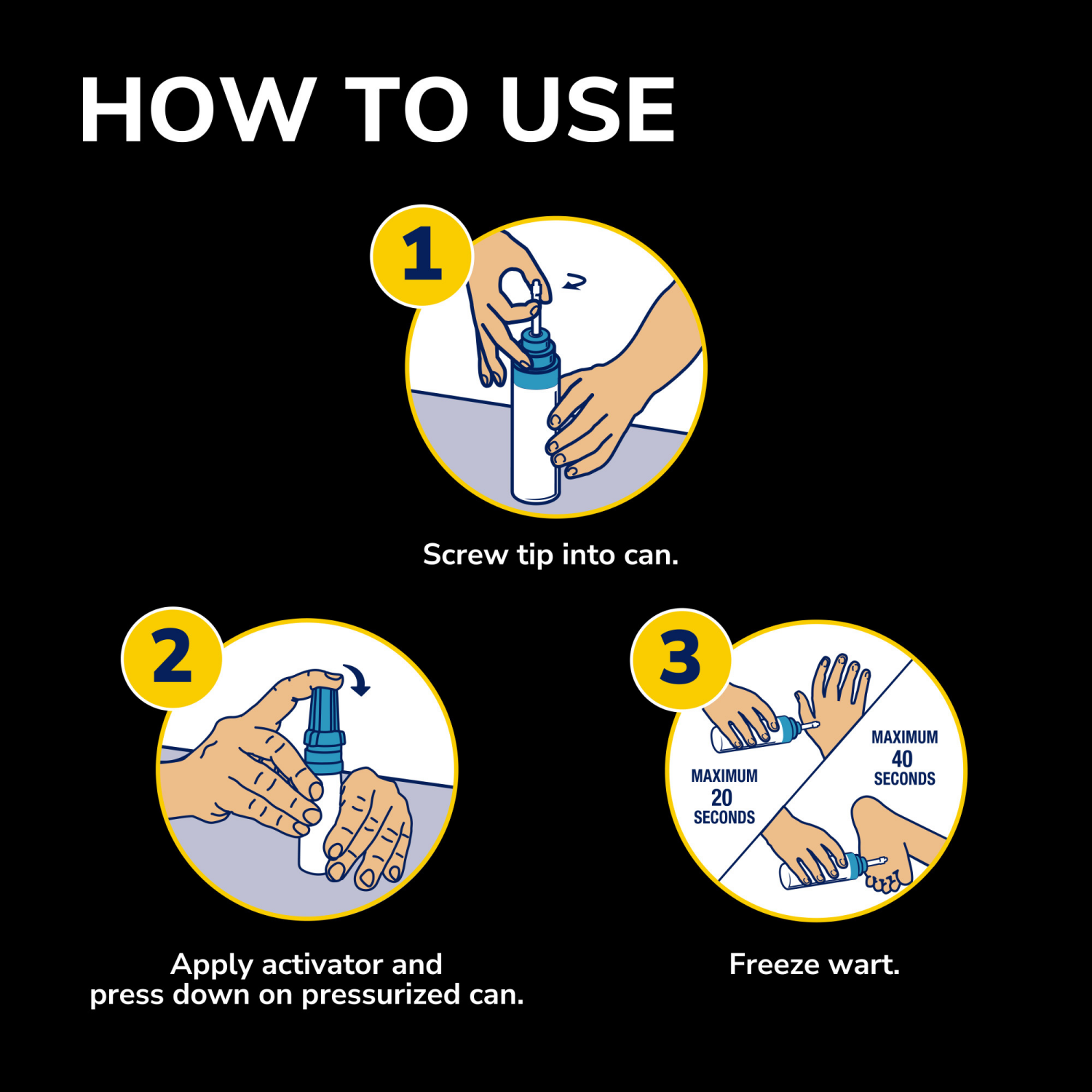 HOW TO USE

1

Screw tip into can.

2

Apply activator and press down on pressurized can.

3

MAXIMUM 20 SECONDS

MAXIMUM 40 SECONDS

Freeze wart.