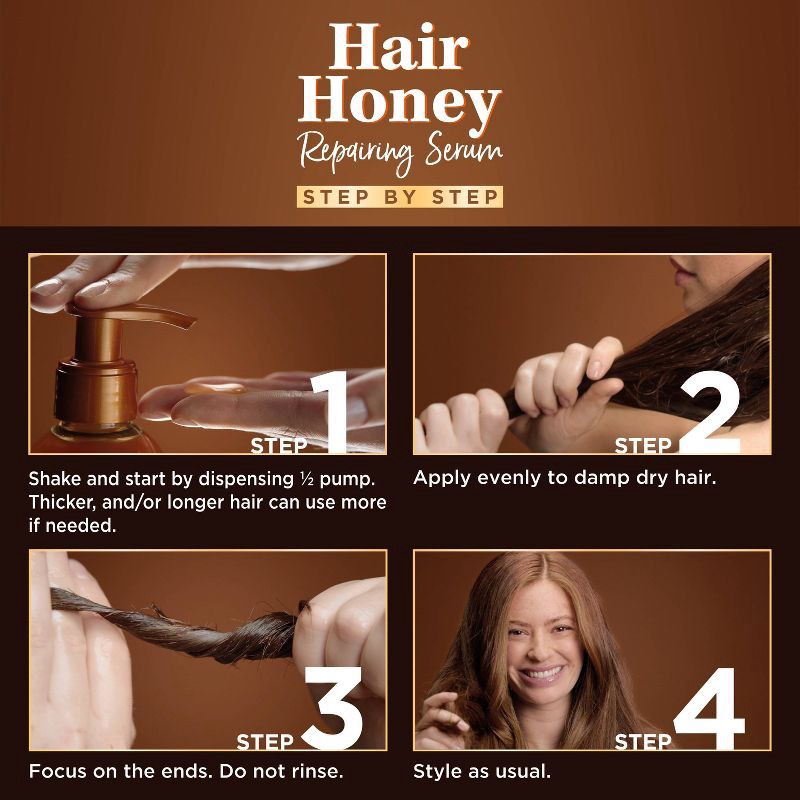 Hair Honey
Repairing Serum
STEP BY STEP

STEP 1

Shake and start by dispensing ½ pump. Thicker, and/or longer hair can use more if needed.

STEP 2

Apply evenly to damp dry hair.

STEP 3

Focus on the ends. Do not rinse.

STEP 4

Style as usual.