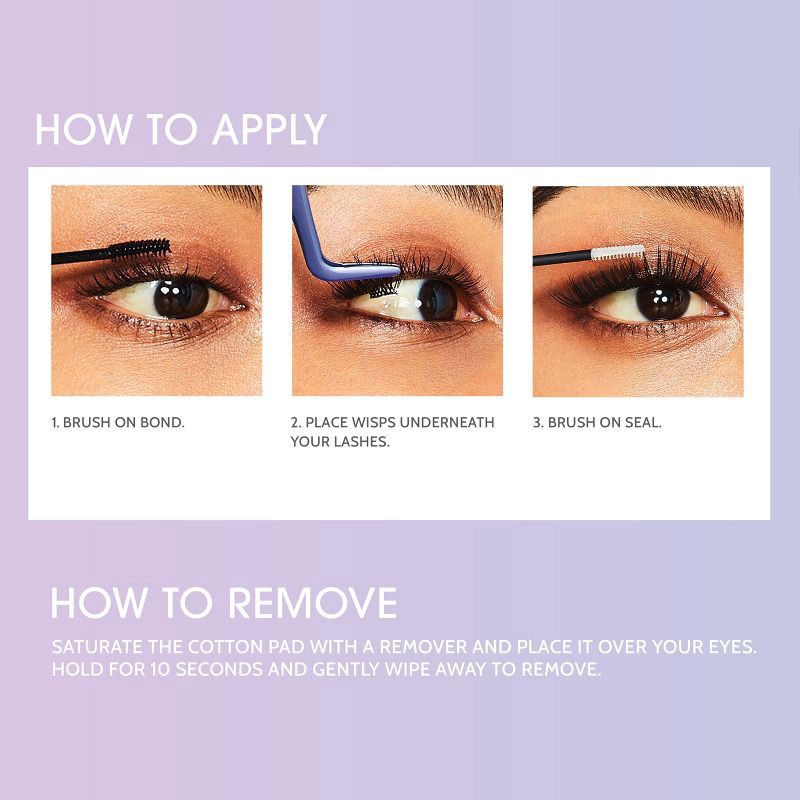 HOW TO APPLY

1. BRUSH ON BOND.

2. PLACE WISPS UNDERNEATH YOUR LASHES.

3. BRUSH ON SEAL.

HOW TO REMOVE

SATURATE THE COTTON PAD WITH A REMOVER AND PLACE IT OVER YOUR EYES. HOLD FOR 10 SECONDS AND GENTLY WIPE AWAY TO REMOVE.