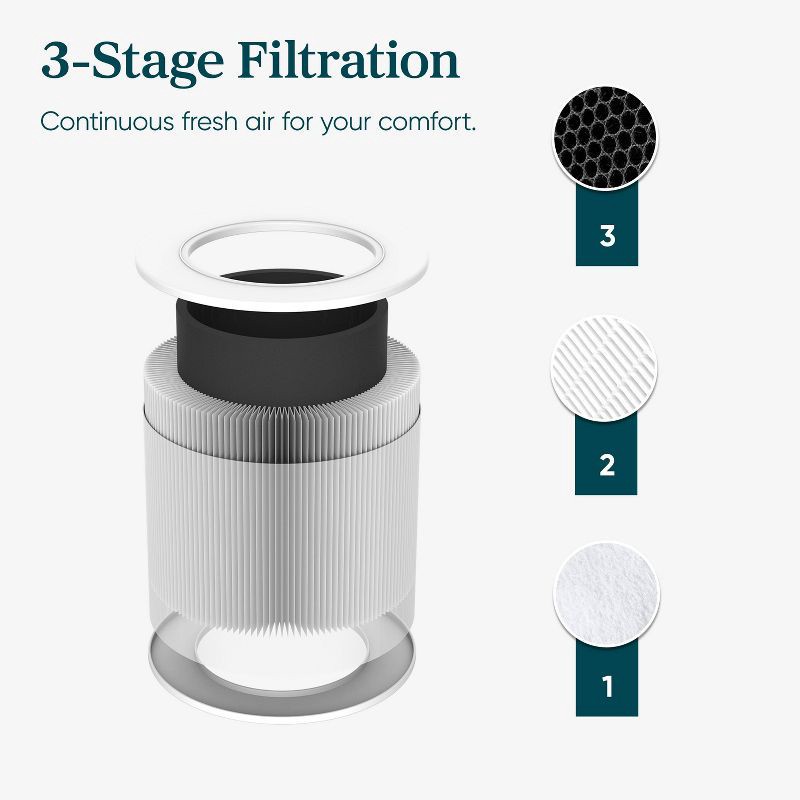 3-Stage Filtration

Continuous fresh air for your comfort.

3

2

1