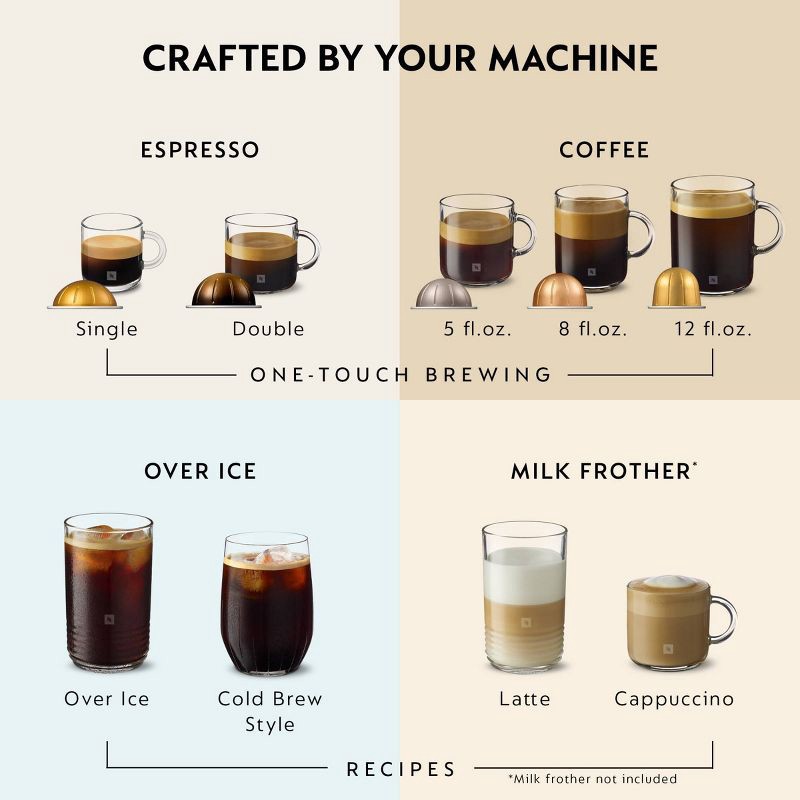 CRAFTED BY YOUR MACHINE

ESPRESSO

Single

Double

COFFEE

5 fl.oz.

8 fl.oz.

12 fl.oz.

ONE-TOUCH BREWING

OVER ICE

Over Ice

Cold Brew Style

MILK FROTHER*

Latte

Cappuccino

RECIPES

*Milk frother not included