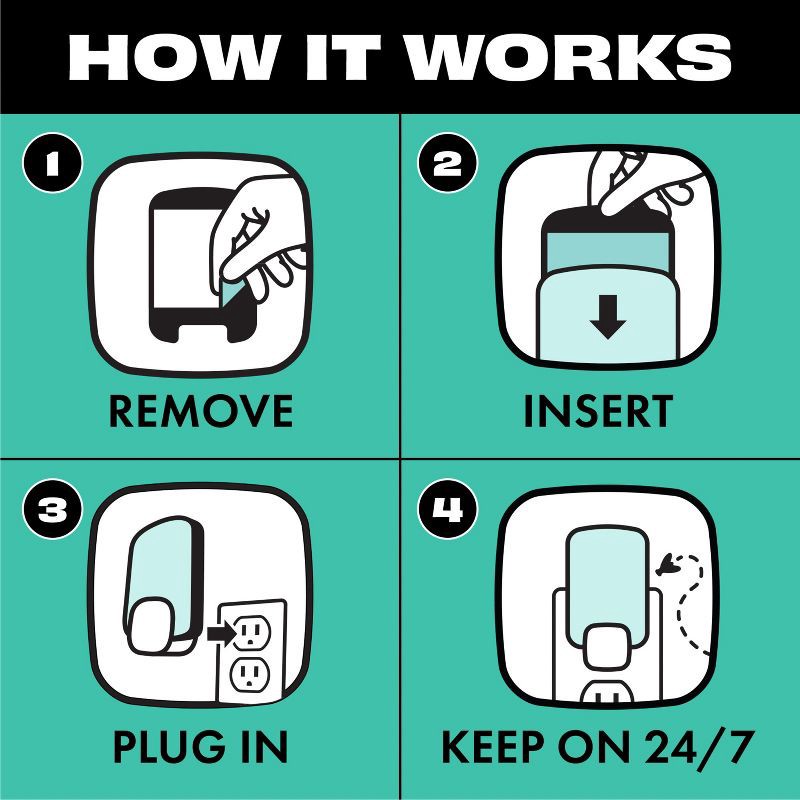 HOW IT WORKS

1

REMOVE

2

INSERT

3

PLUG IN

4

KEEP ON 24/7