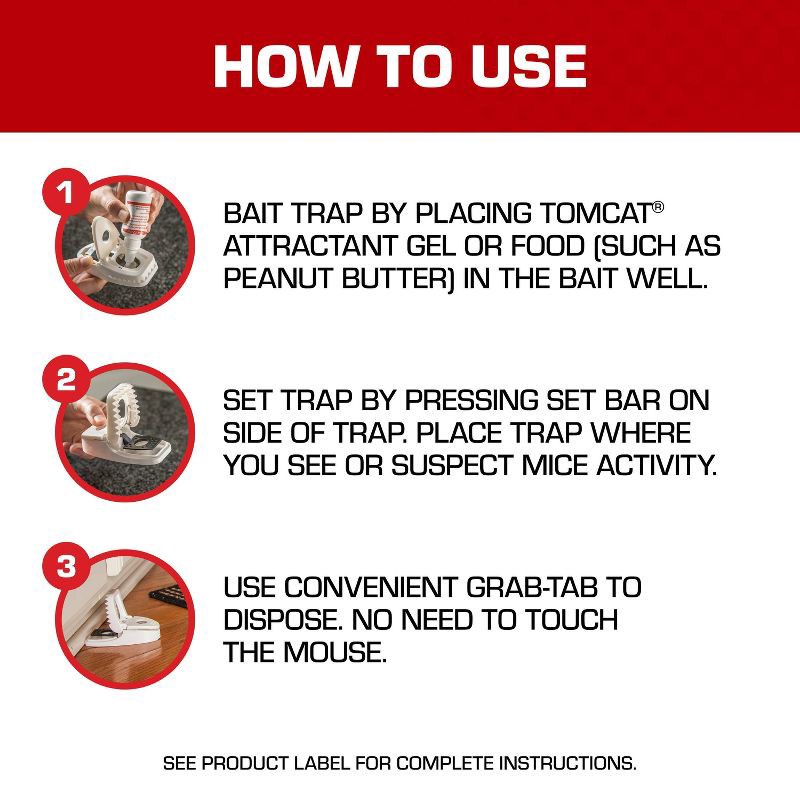 HOW TO USE

1

BAIT TRAP BY PLACING TOMCAT® ATTRACTANT GEL OR FOOD (SUCH AS PEANUT BUTTER) IN THE BAIT WELL.

2

SET TRAP BY PRESSING SET BAR ON SIDE OF TRAP. PLACE TRAP WHERE YOU SEE OR SUSPECT MICE ACTIVITY.

3

USE CONVENIENT GRAB-TAB TO DISPOSE. NO NEED TO TOUCH THE MOUSE.

SEE PRODUCT LABEL FOR COMPLETE INSTRUCTIONS.