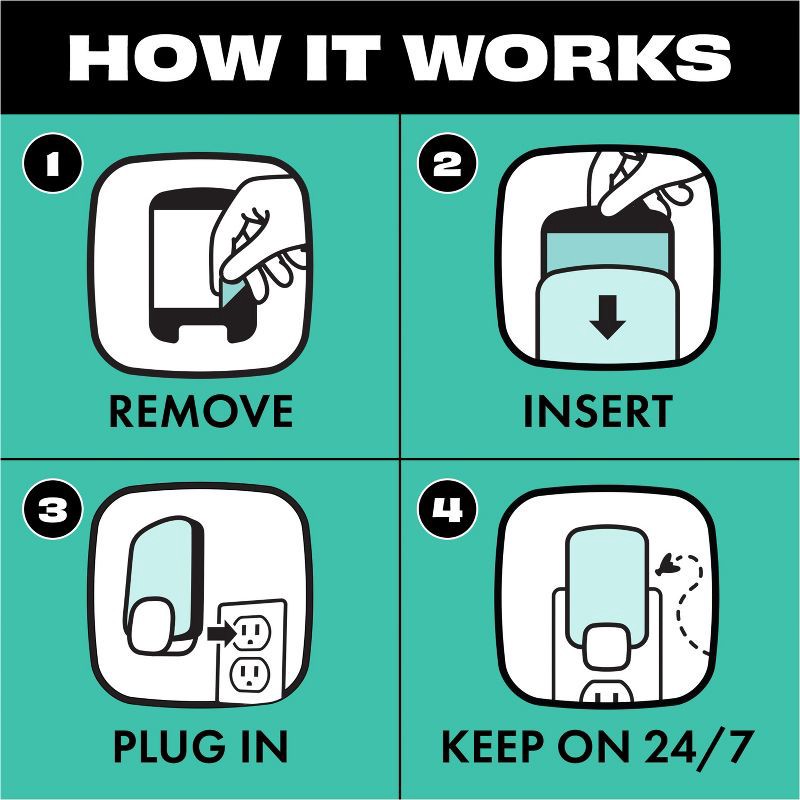 HOW IT WORKS

1
REMOVE

2
INSERT

3
PLUG IN

4
KEEP ON 24/7