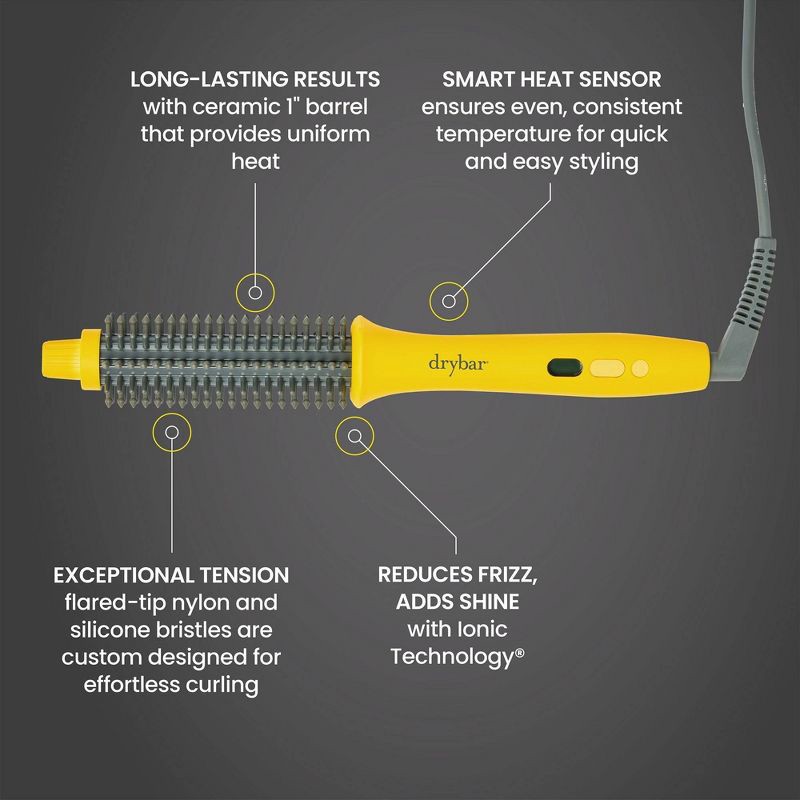 LONG-LASTING RESULTS with ceramic 1" barrel that provides uniform heat

SMART HEAT SENSOR ensures even, consistent temperature for quick and easy styling

drybar

EXCEPTIONAL TENSION flared-tip nylon and silicone bristles are custom designed for effortless curling

REDUCES FRIZZ, ADDS SHINE with Ionic Technology®