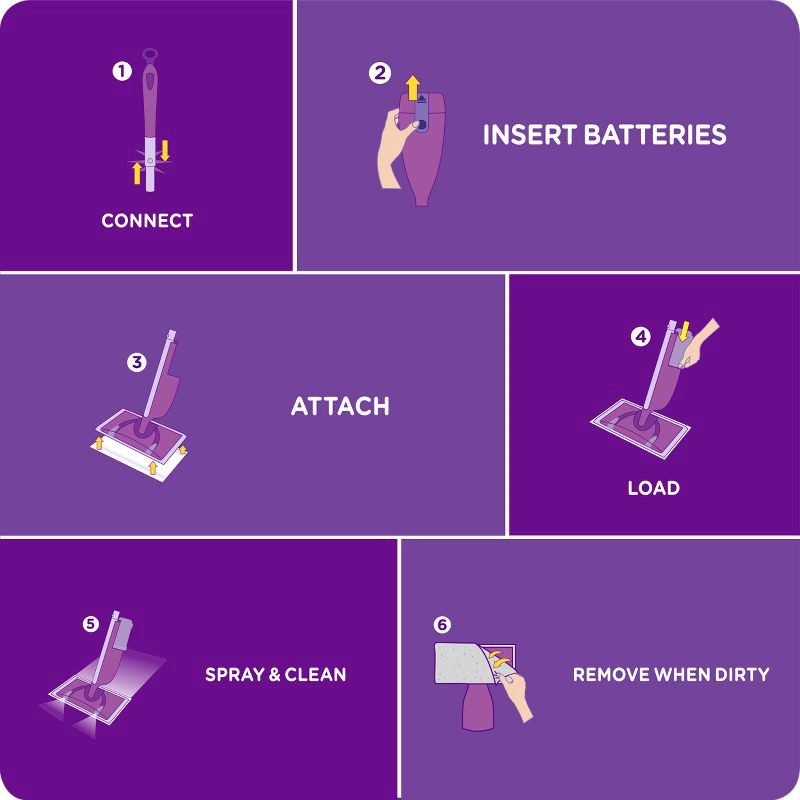 1
CONNECT

2
INSERT BATTERIES

3
ATTACH

4
LOAD

5
SPRAY & CLEAN

6
REMOVE WHEN DIRTY