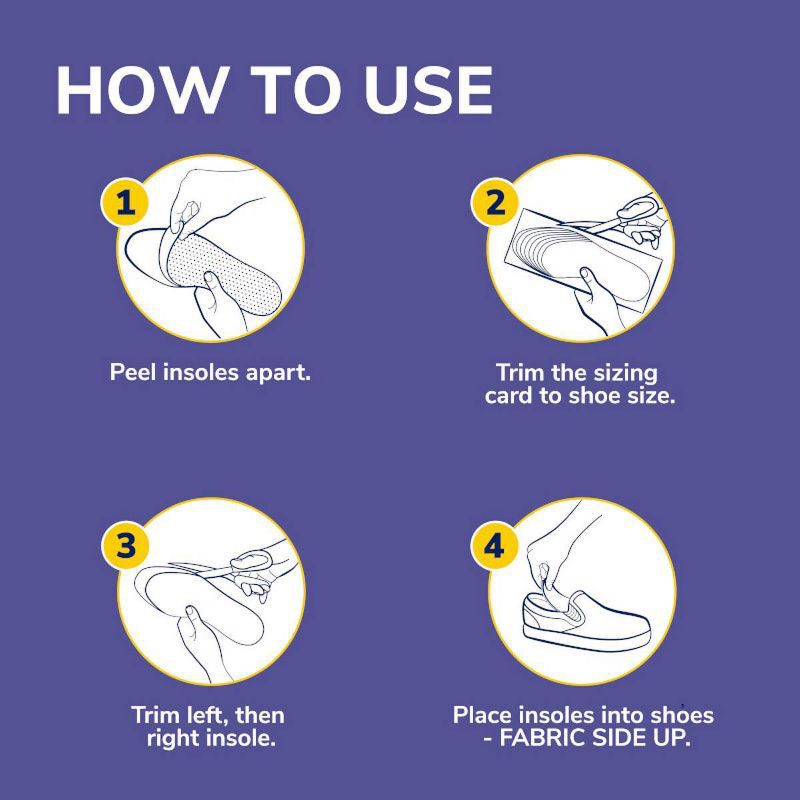 HOW TO USE

1

Peel insoles apart.

2

Trim the sizing card to shoe size.

3

Trim left, then right insole.

4

Place insoles into shoes - FABRIC SIDE UP.