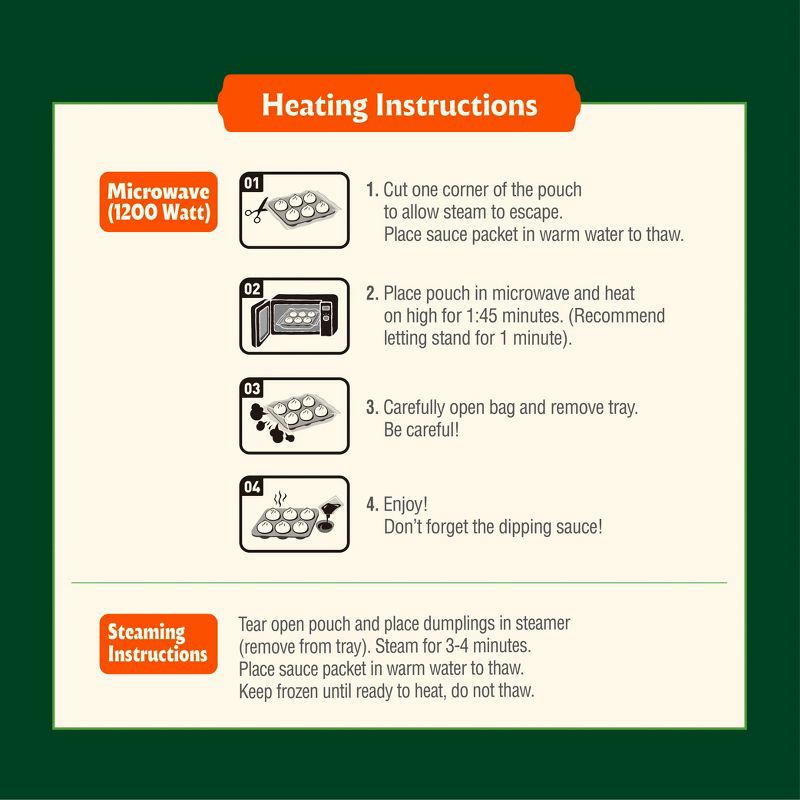 Heating Instructions

Microwave (1200 Watt)

01

1. Cut one corner of the pouch to allow steam to escape. Place sauce packet in warm water to thaw.

02

2. Place pouch in microwave and heat on high for 1:45 minutes. (Recommend letting stand for 1 minute).

03

3. Carefully open bag and remove tray. Be careful!

04

4. Enjoy! Don't forget the dipping sauce!

Steaming Instructions

Tear open pouch and place dumplings in steamer (remove from tray). Steam for 3-4 minutes. Place sauce packet in warm water to thaw. Keep frozen until ready to heat, do not thaw.