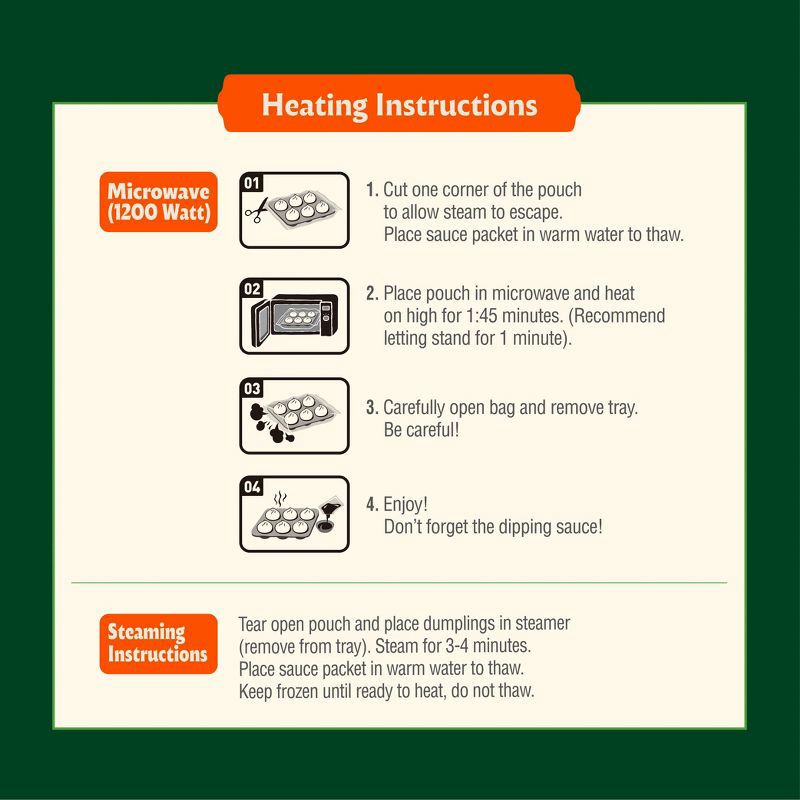 Heating Instructions

Microwave (1200 Watt)

01

1. Cut one corner of the pouch to allow steam to escape. Place sauce packet in warm water to thaw.

02

2. Place pouch in microwave and heat on high for 1:45 minutes. (Recommend letting stand for 1 minute).

03

3. Carefully open bag and remove tray. Be careful!

04

4. Enjoy! Don't forget the dipping sauce!

Steaming Instructions

Tear open pouch and place dumplings in steamer (remove from tray). Steam for 3-4 minutes.
Place sauce packet in warm water to thaw.
Keep frozen until ready to heat, do not thaw.