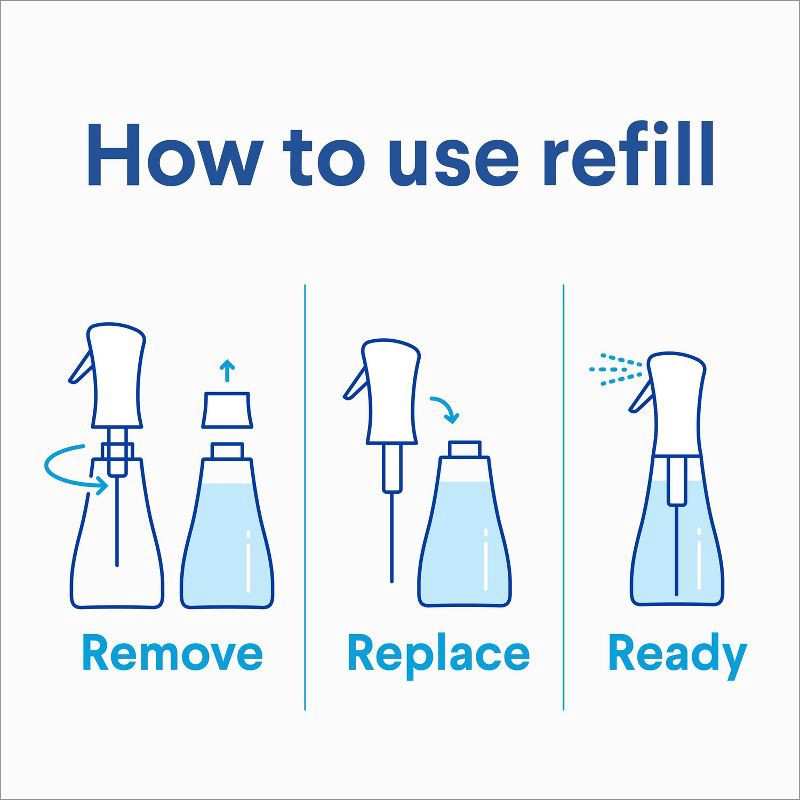 How to use refill

Remove

Replace

Ready