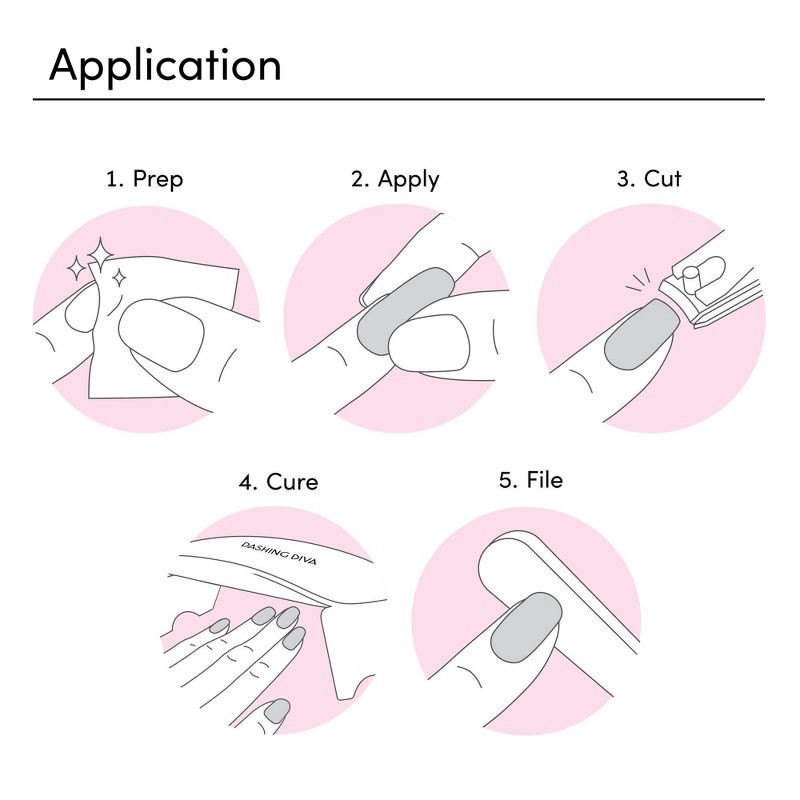 Application

1. Prep

2. Apply

3. Cut

4. Cure

DASHING DIVA

5. File