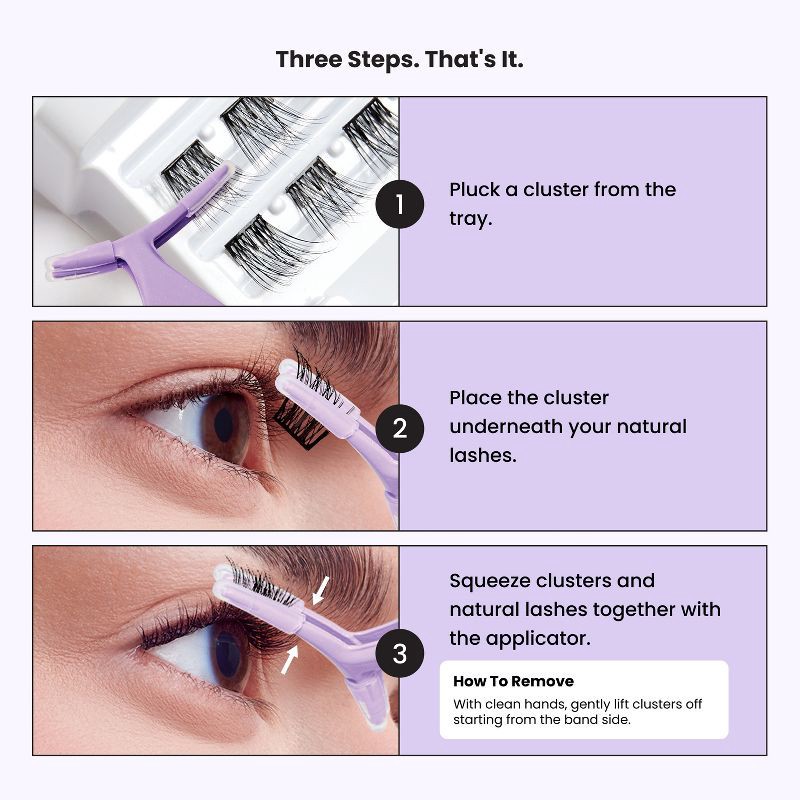 Three Steps. That's It.

1

Pluck a cluster from the tray.

2

Place the cluster underneath your natural lashes.

3

Squeeze clusters and natural lashes together with the applicator.

How To Remove

With clean hands, gently lift clusters off starting from the band side.