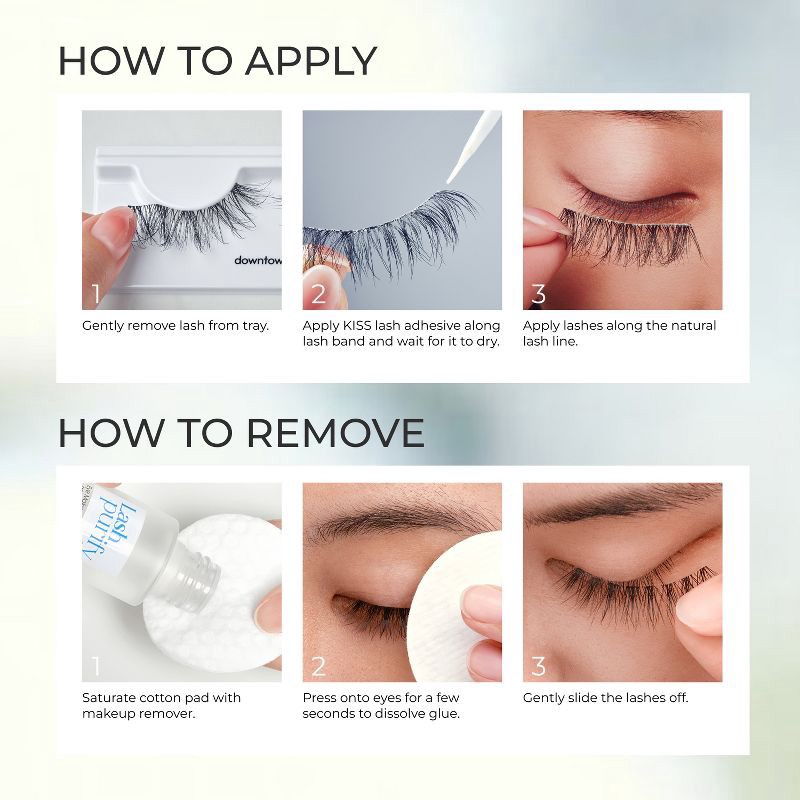 HOW TO APPLY

downtow

1
Gently remove lash from tray.

2
Apply KISS lash adhesive along lash band and wait for it to dry.

3
Apply lashes along the natural lash line.

HOW TO REMOVE

Lash purify

1
Saturate cotton pad with makeup remover.

2
Press onto eyes for a few seconds to dissolve glue.

3
Gently slide the lashes off.