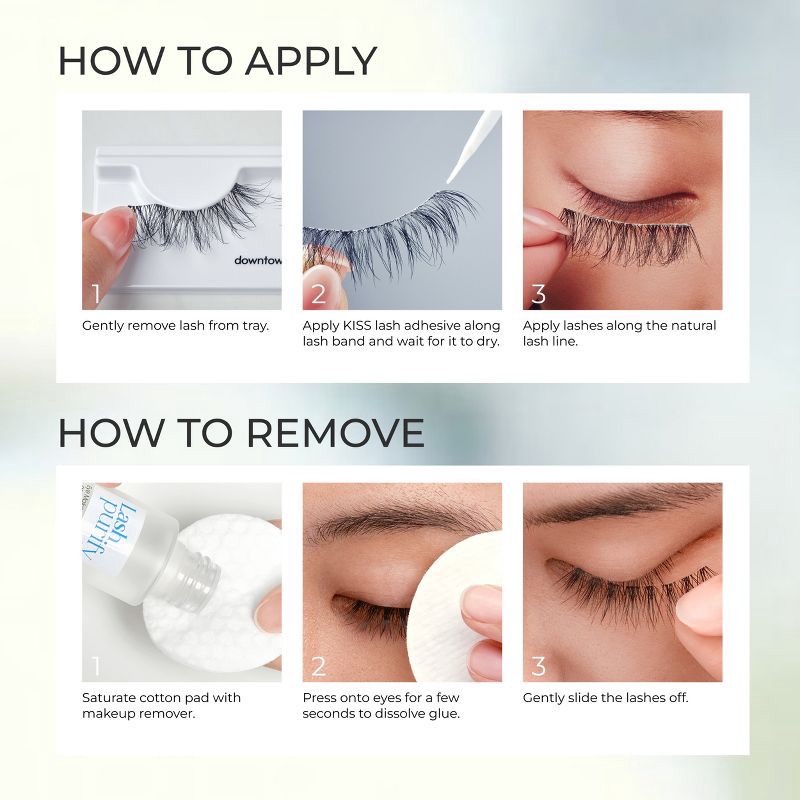 HOW TO APPLY

downtow

1

Gently remove lash from tray.

2

Apply KISS lash adhesive along lash band and wait for it to dry.

3

Apply lashes along the natural lash line.

HOW TO REMOVE

Lash purify

1

Saturate cotton pad with makeup remover.

2

Press onto eyes for a few seconds to dissolve glue.

3

Gently slide the lashes off.