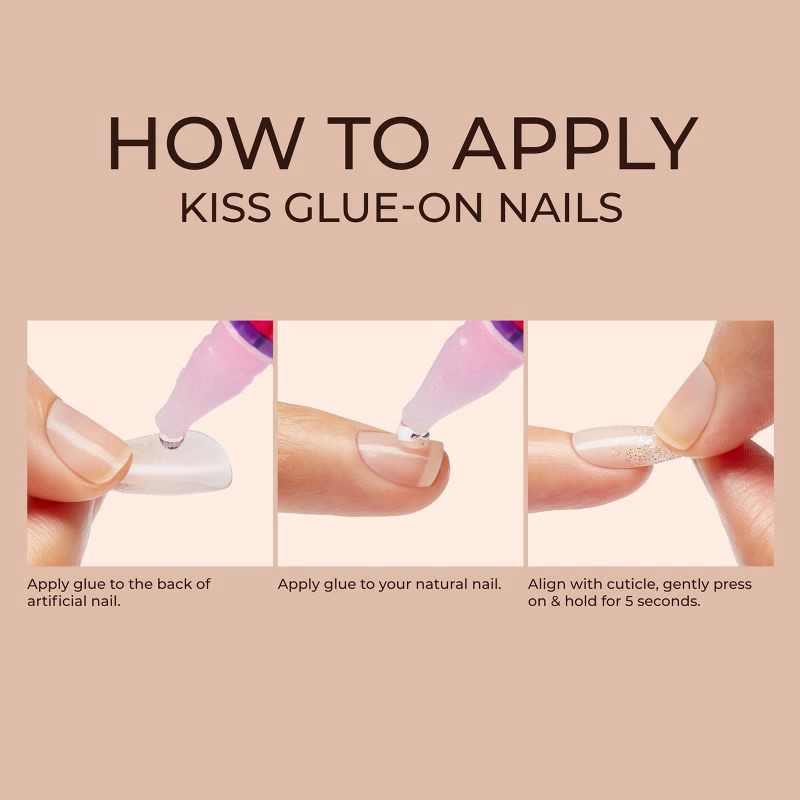 HOW TO APPLY
KISS GLUE-ON NAILS

Apply glue to the back of artificial nail.

Apply glue to your natural nail.

Align with cuticle, gently press on & hold for 5 seconds.