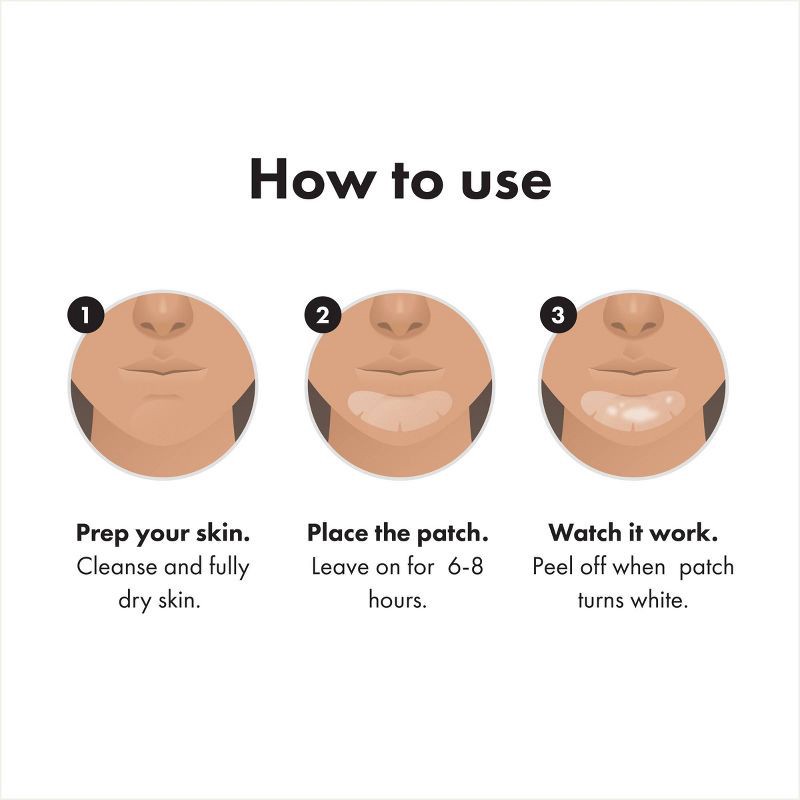 How to use

1

Prep your skin.
Cleanse and fully dry skin.

2

Place the patch.
Leave on for 6-8 hours.

3

Watch it work.
Peel off when patch turns white.