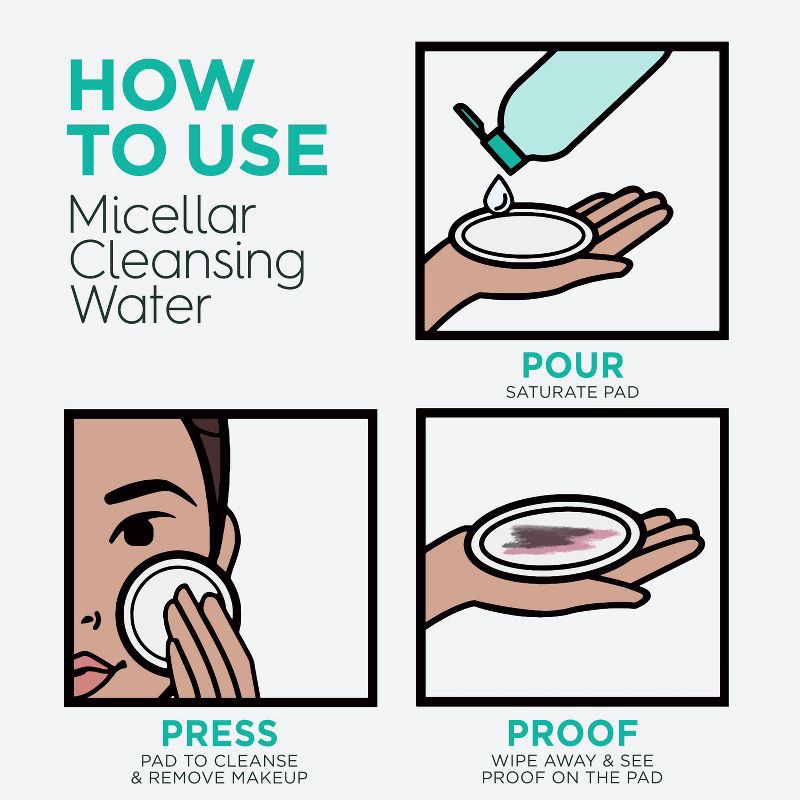 HOW TO USE
Micellar Cleansing Water

POUR
SATURATE PAD

PRESS
PAD TO CLEANSE & REMOVE MAKEUP

PROOF
WIPE AWAY & SEE PROOF ON THE PAD