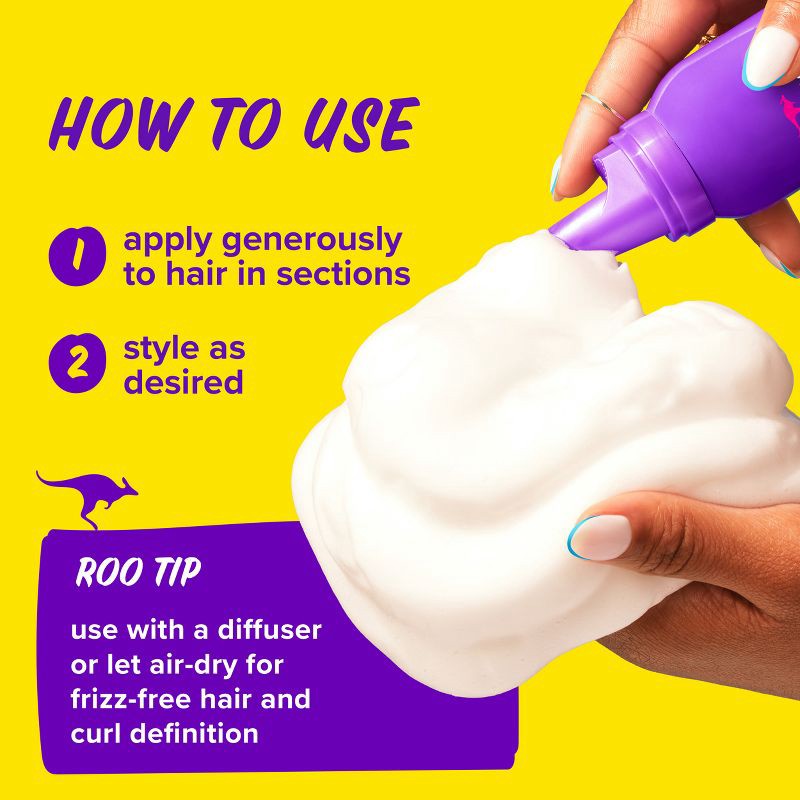 HOW TO USE

1 apply generously to hair in sections

2 style as desired

ROO TIP

use with a diffuser or let air-dry for frizz-free hair and curl definition