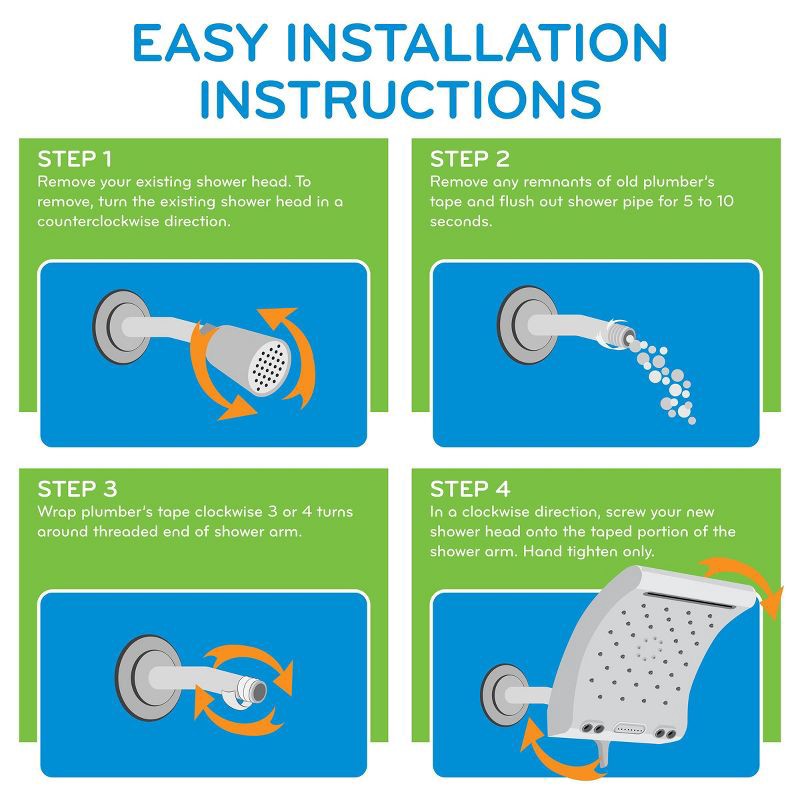 EASY INSTALLATION INSTRUCTIONS

STEP 1
Remove your existing shower head. To remove, turn the existing shower head in a counterclockwise direction.

STEP 2
Remove any remnants of old plumber's tape and flush out shower pipe for 5 to 10 seconds.

STEP 3
Wrap plumber's tape clockwise 3 or 4 turns around threaded end of shower arm.

STEP 4
In a clockwise direction, screw your new shower head onto the taped portion of the shower arm. Hand tighten only.