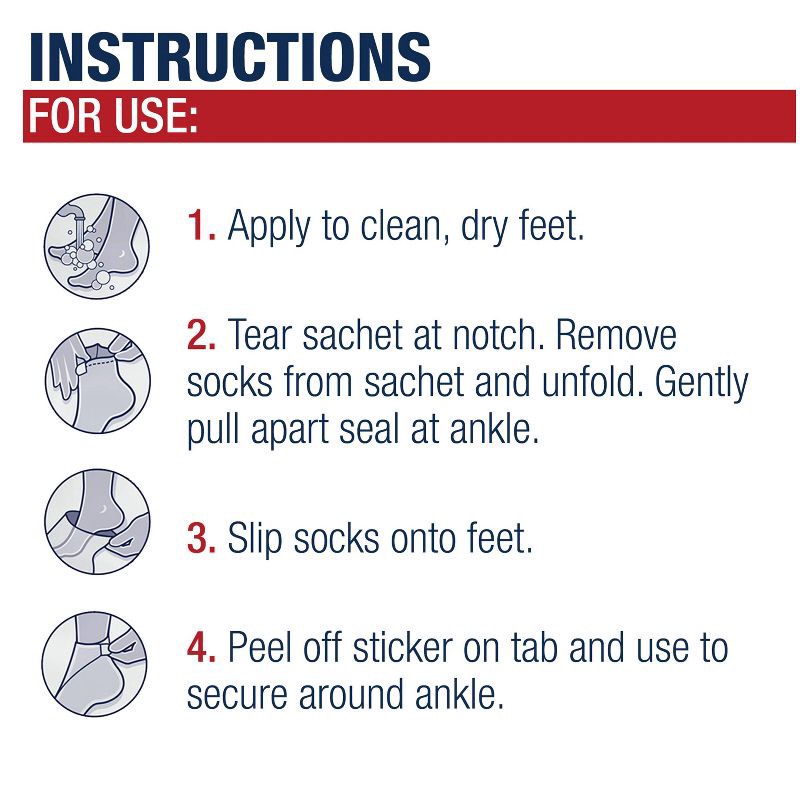 INSTRUCTIONS
FOR USE:

1. Apply to clean, dry feet.

2. Tear sachet at notch. Remove socks from sachet and unfold. Gently pull apart seal at ankle.

3. Slip socks onto feet.

4. Peel off sticker on tab and use to secure around ankle.