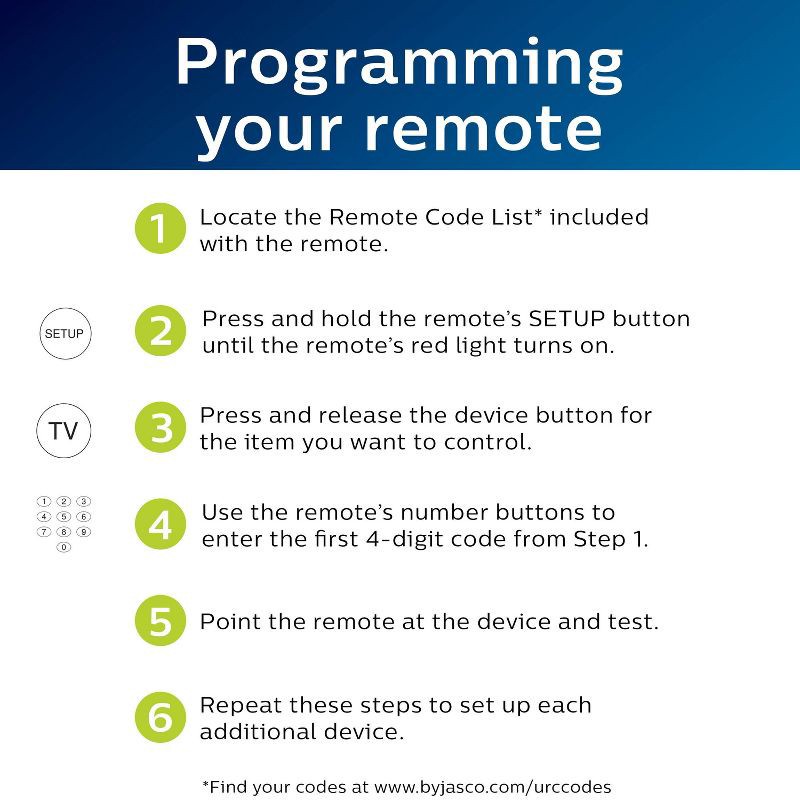 Programming your remote

1 Locate the Remote Code List* included with the remote.

SETUP

2 Press and hold the remote's SETUP button until the remote's red light turns on.

TV

3 Press and release the device button for the item you want to control.

1 2 3
4 5 6
7 8 9
0

4 Use the remote's number buttons to enter the first 4-digit code from Step 1.

5 Point the remote at the device and test.

6 Repeat these steps to set up each additional device.

*Find your codes at www.byjasco.com/urccodes