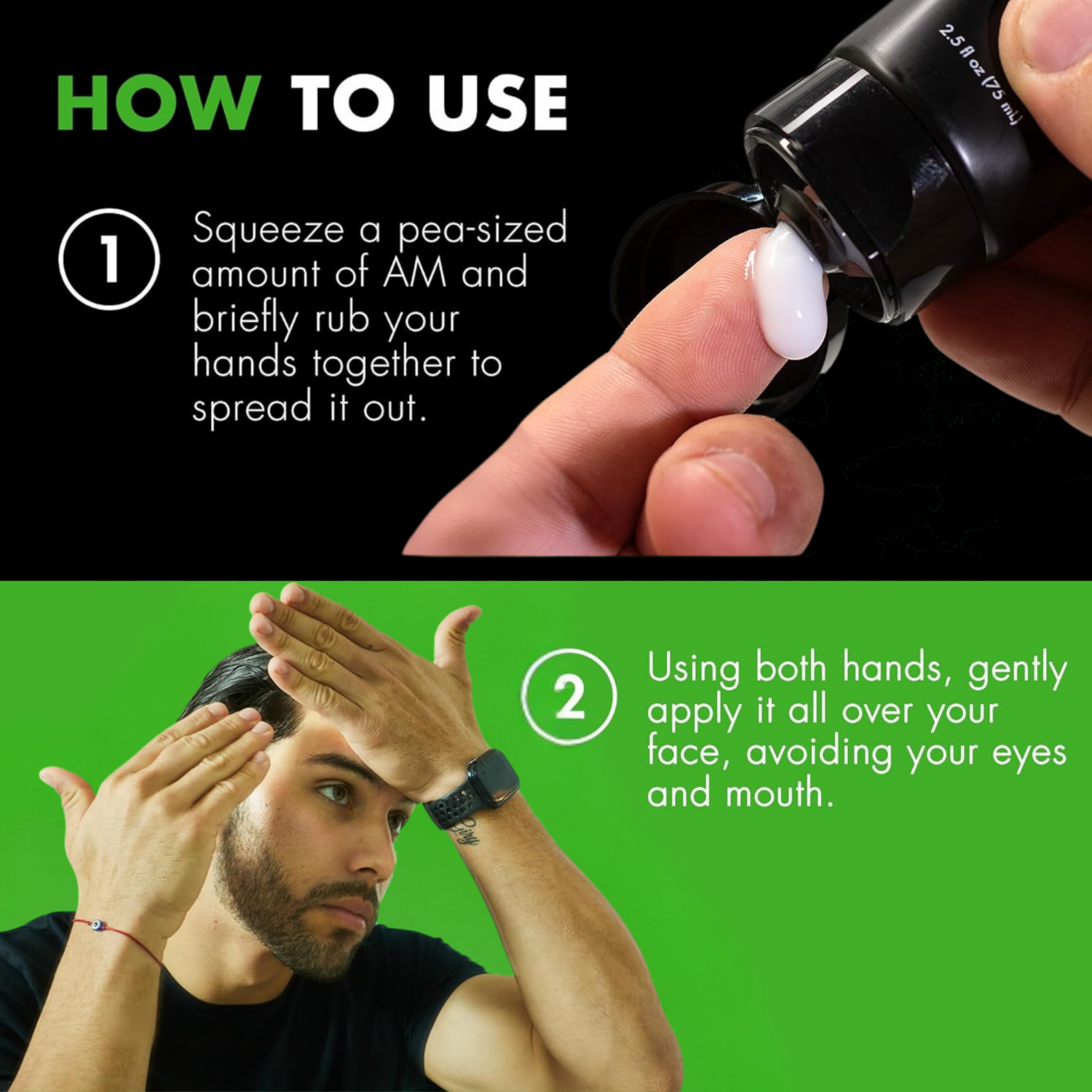 HOW TO USE

2.5 fl oz (75 mL)

1 Squeeze a pea-sized amount of AM and briefly rub your hands together to spread it out.

2 Using both hands, gently apply it all over your face, avoiding your eyes and mouth.