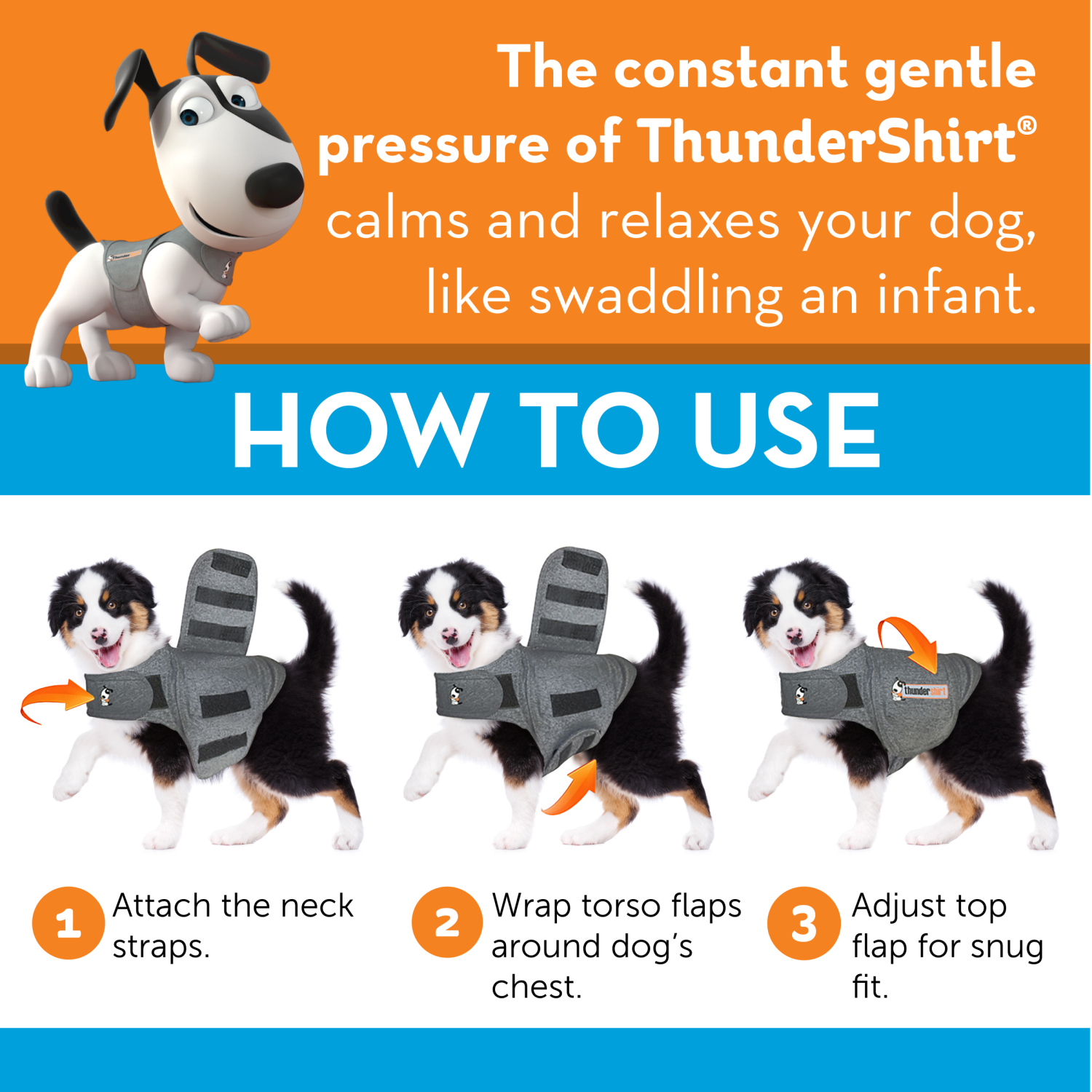 The constant gentle pressure of ThunderShirt® calms and relaxes your dog, like swaddling an infant.

HOW TO USE

thundershirt

1 Attach the neck straps.

2 Wrap torso flaps around dog's chest.

3 Adjust top flap for snug fit.