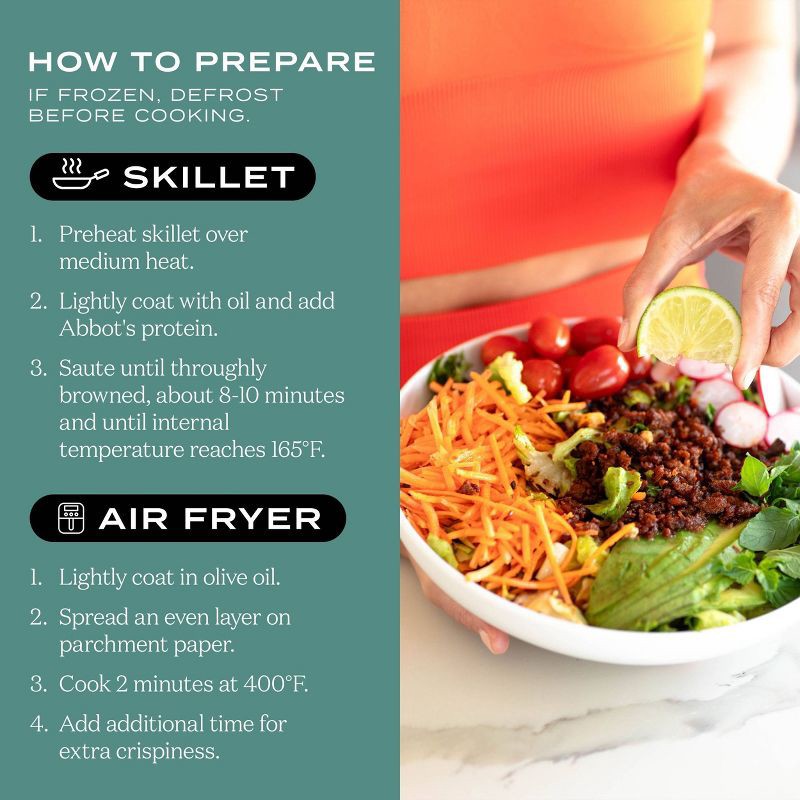 HOW TO PREPARE
IF FROZEN, DEFROST BEFORE COOKING.

SKILLET

1. Preheat skillet over medium heat.
2. Lightly coat with oil and add Abbot's protein.
3. Saute until throughly browned, about 8-10 minutes and until internal temperature reaches 165°F.

AIR FRYER

1. Lightly coat in olive oil.
2. Spread an even layer on parchment paper.
3. Cook 2 minutes at 400°F.
4. Add additional time for extra crispiness.