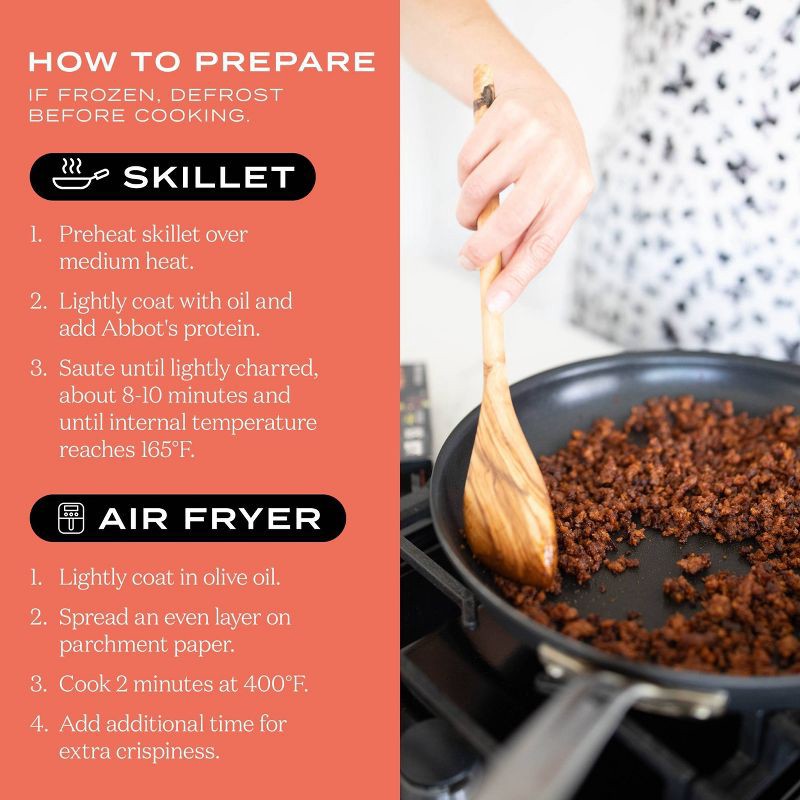 HOW TO PREPARE
IF FROZEN, DEFROST BEFORE COOKING.

SKILLET

1. Preheat skillet over medium heat.
2. Lightly coat with oil and add Abbot's protein.
3. Saute until lightly charred, about 8-10 minutes and until internal temperature reaches 165°F.

AIR FRYER

1. Lightly coat in olive oil.
2. Spread an even layer on parchment paper.
3. Cook 2 minutes at 400°F.
4. Add additional time for extra crispiness.