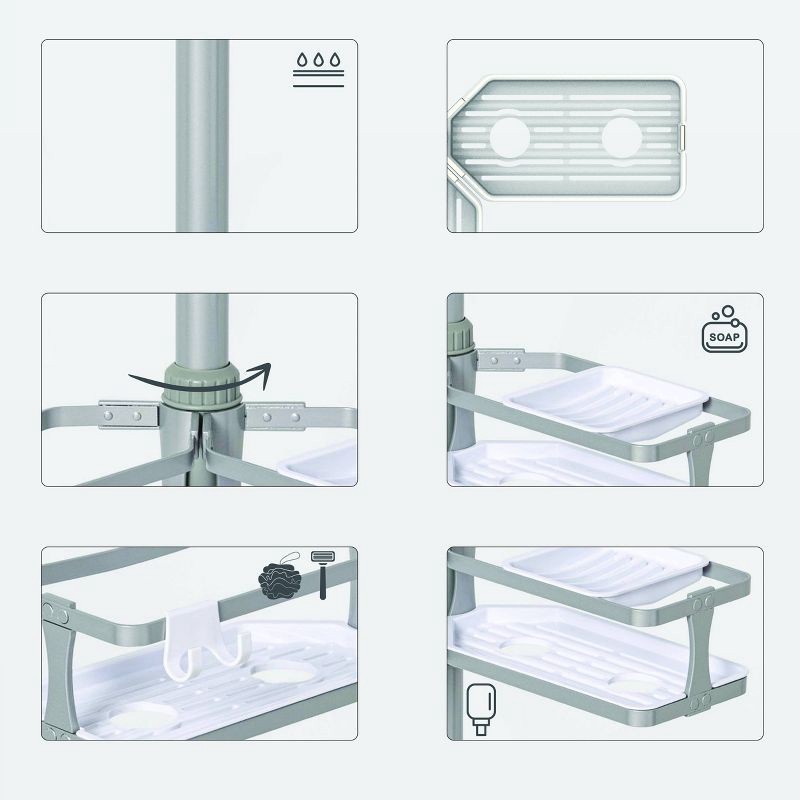 SOAP