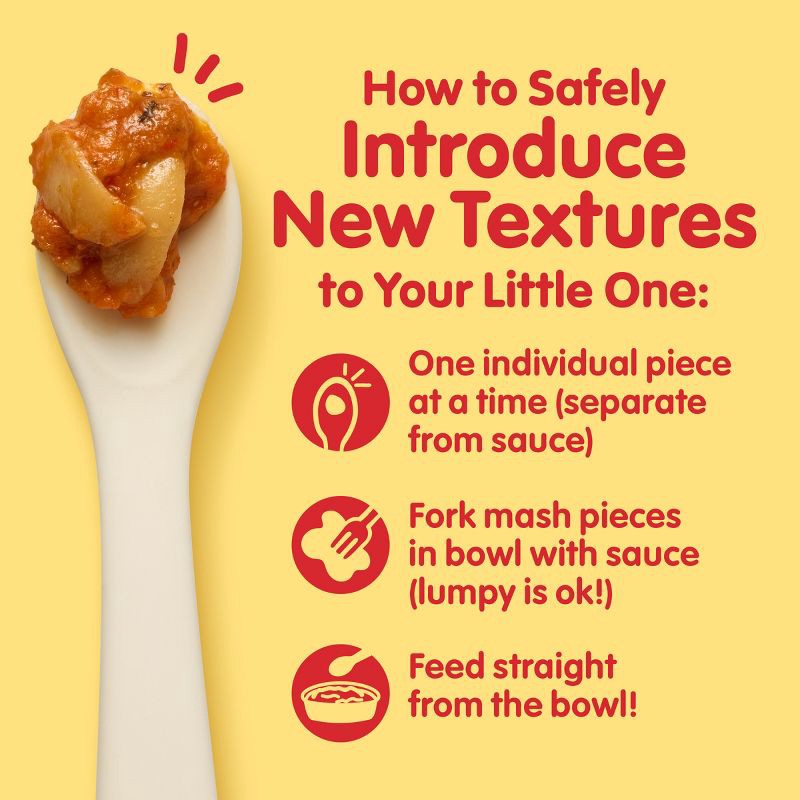 How to Safely Introduce New Textures to Your Little One:

One individual piece at a time (separate from sauce)

Fork mash pieces in bowl with sauce (lumpy is ok!)

Feed straight from the bowl!