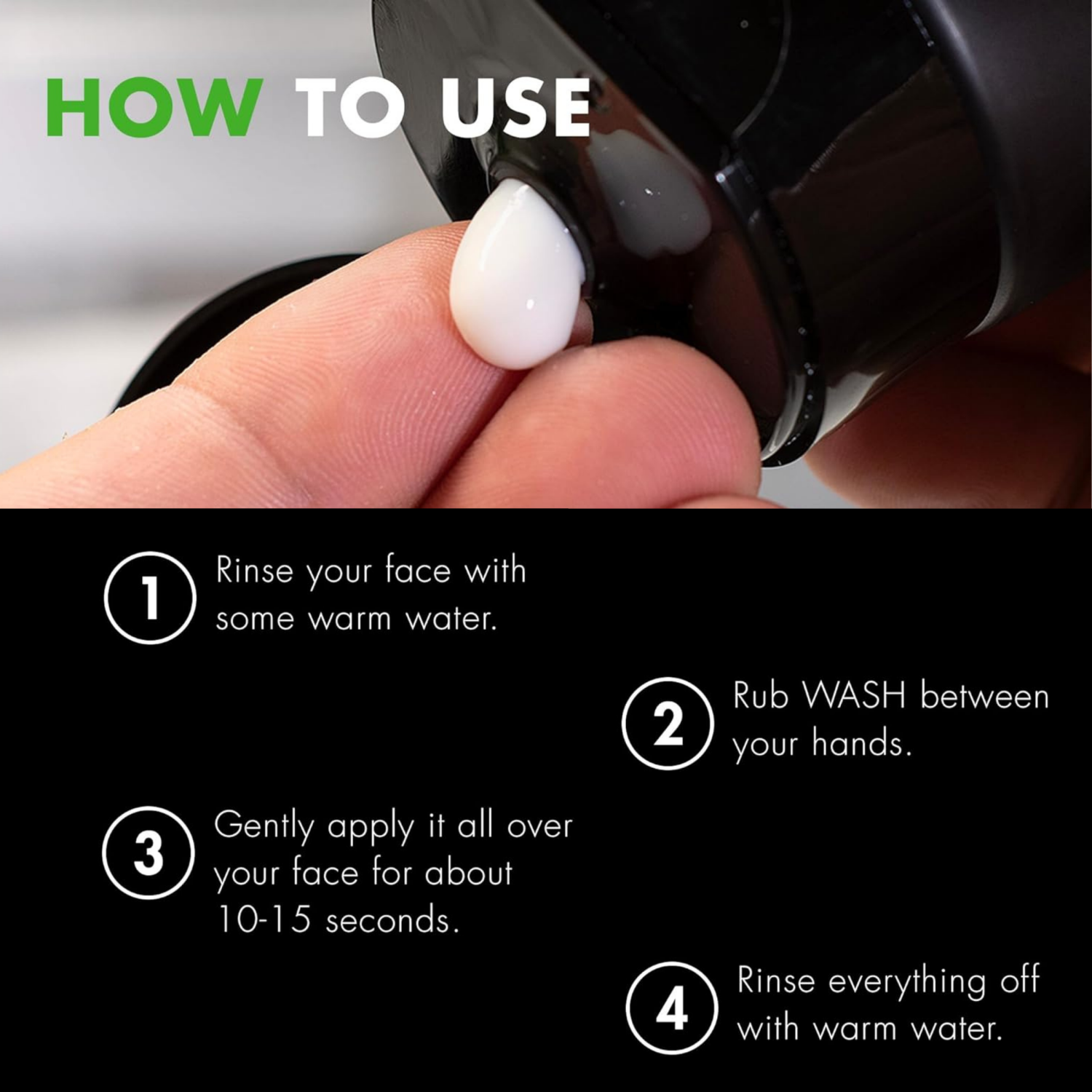 HOW TO USE

1 Rinse your face with some warm water.

2 Rub WASH between your hands.

3 Gently apply it all over your face for about 10-15 seconds.

4 Rinse everything off with warm water.