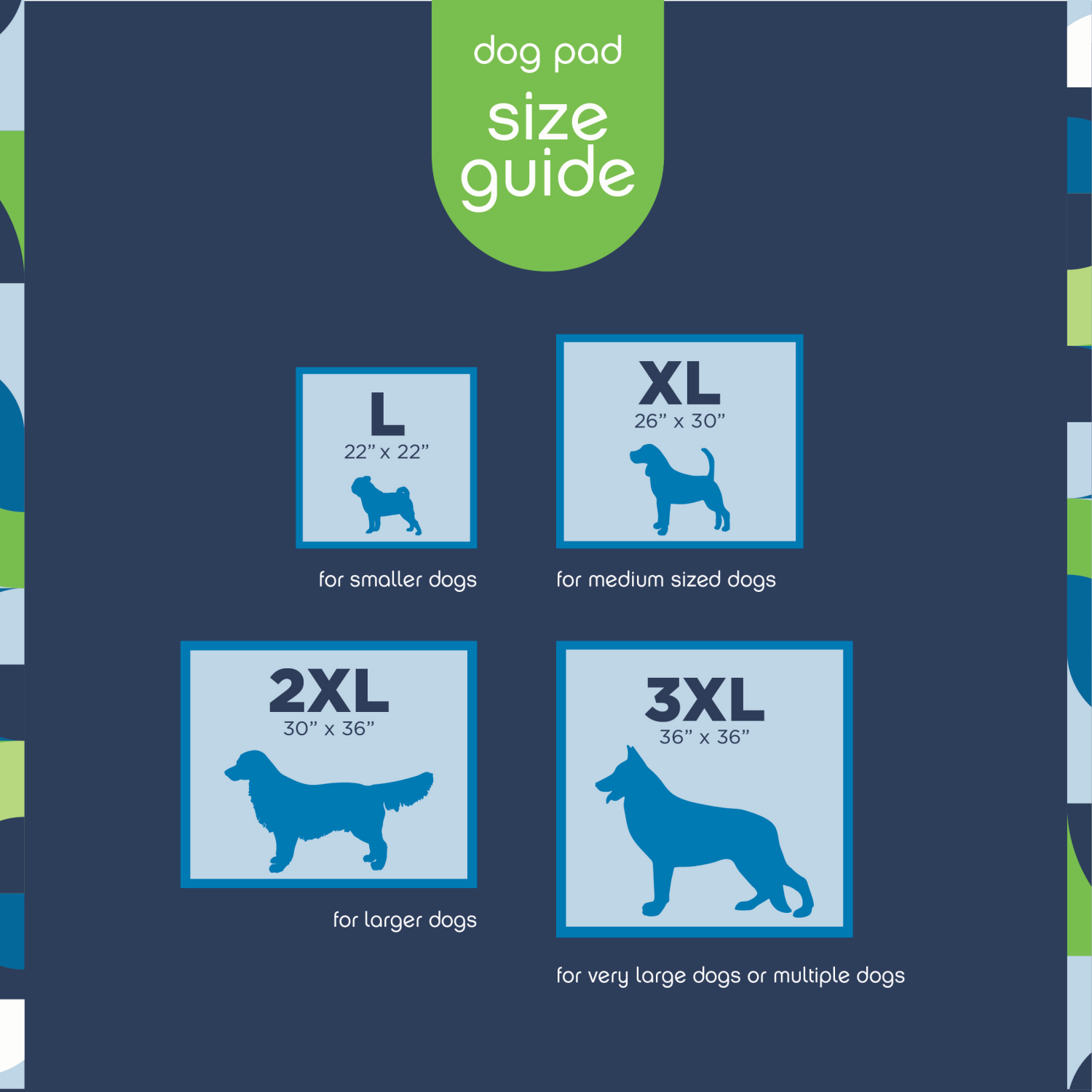 dog pad
size guide

L
22" x 22"

for smaller dogs

XL
26" x 30"

for medium sized dogs

2XL
30" x 36"

for larger dogs

3XL
36" x 36"

for very large dogs or multiple dogs