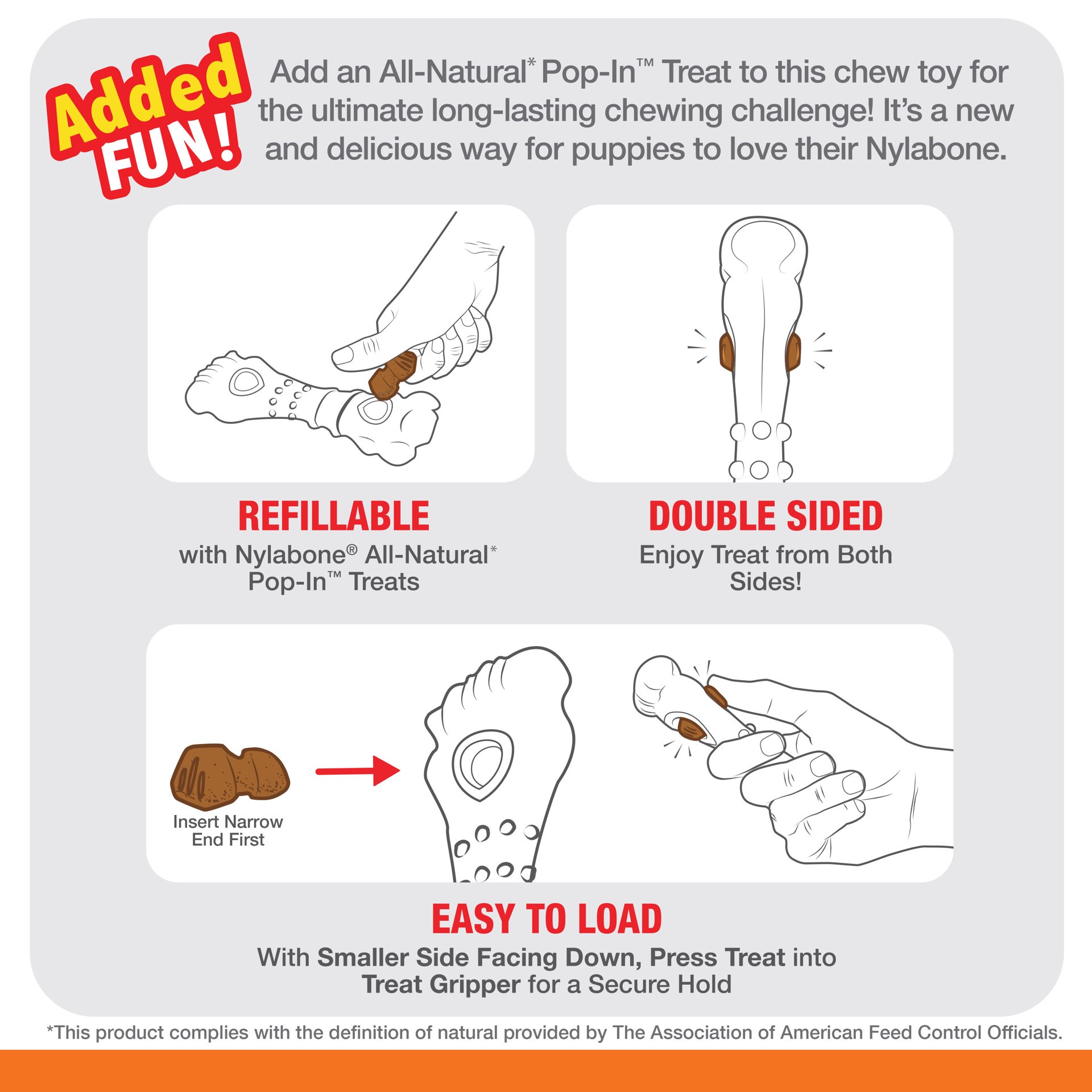 Added FUN!

Add an All-Natural* Pop-In™ Treat to this chew toy for the ultimate long-lasting chewing challenge! It's a new and delicious way for puppies to love their Nylabone.

REFILLABLE
with Nylabone® All-Natural* Pop-In™ Treats

DOUBLE SIDED
Enjoy Treat from Both Sides!

Insert Narrow End First

EASY TO LOAD
With Smaller Side Facing Down, Press Treat into Treat Gripper for a Secure Hold

*This product complies with the definition of natural provided by The Association of American Feed Control Officials.