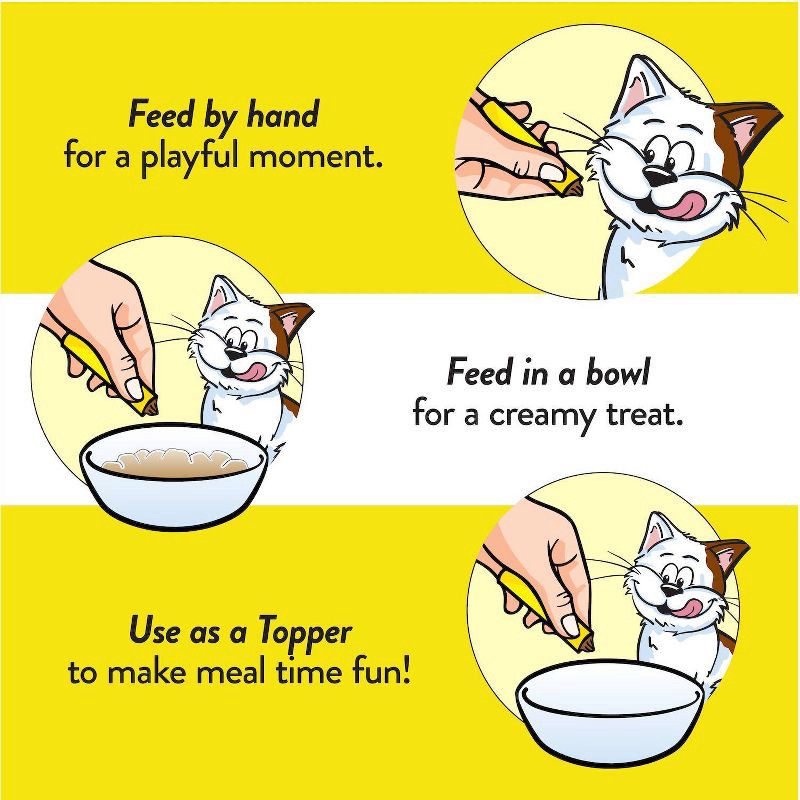 Feed by hand
for a playful moment.

Feed in a bowl
for a creamy treat.

Use as a Topper
to make meal time fun!