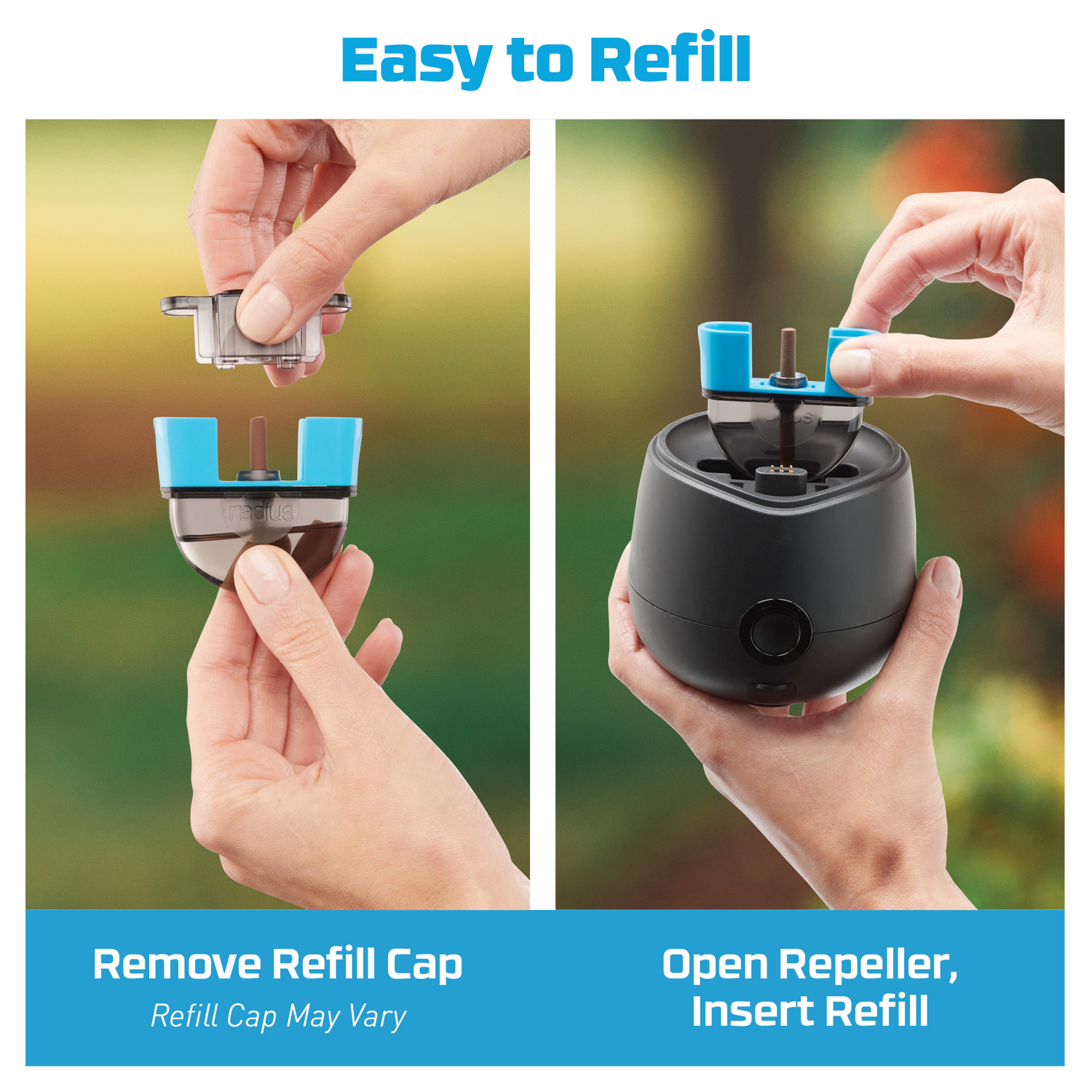 Easy to Refill

radius

radius

Remove Refill Cap

Refill Cap May Vary

Open Repeller, Insert Refill