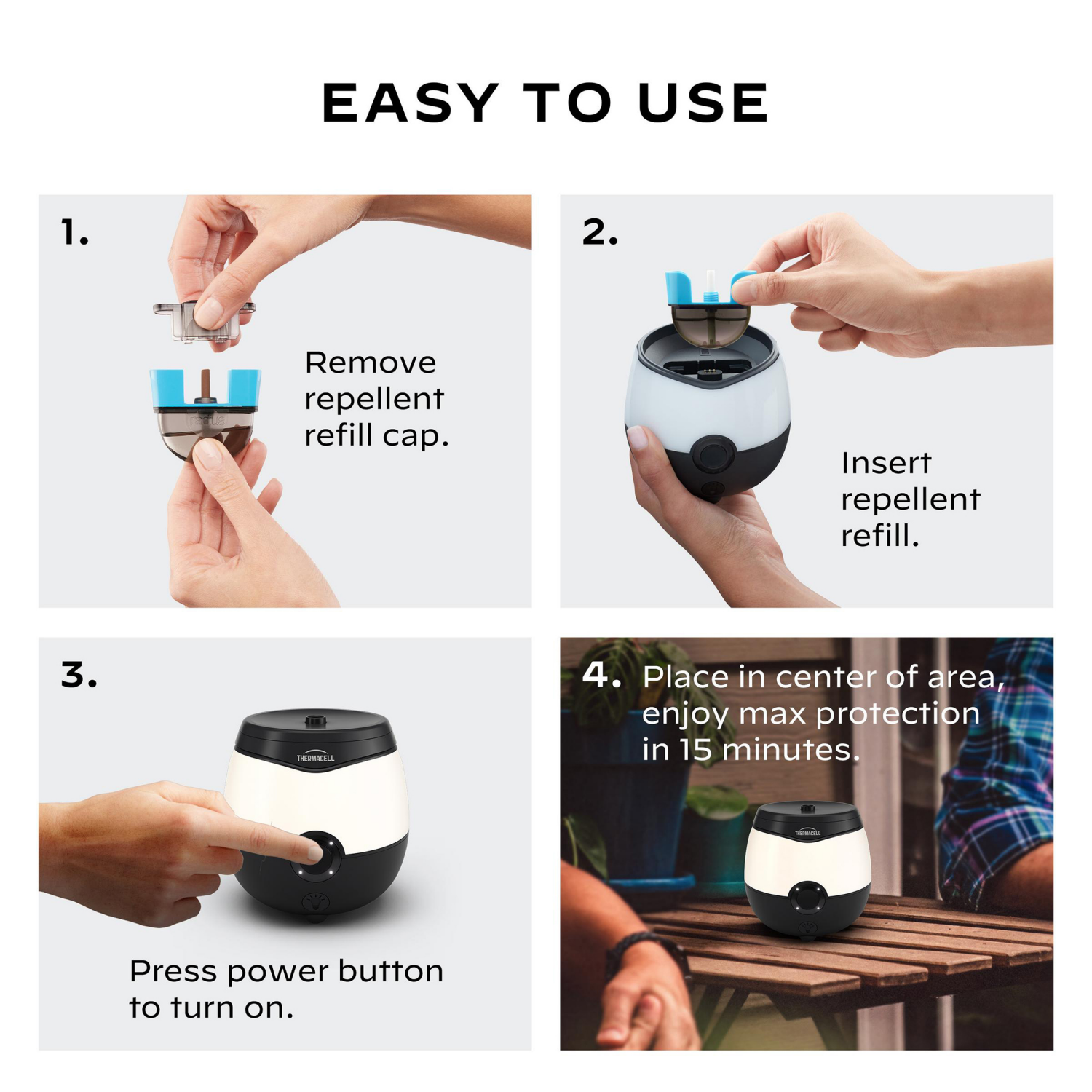 EASY TO USE

1.

Remove repellent refill cap.

2.

Insert repellent refill.

3.

THERMACELL

Press power button to turn on.

4. Place in center of area, enjoy max protection in 15 minutes.

THERMACELL