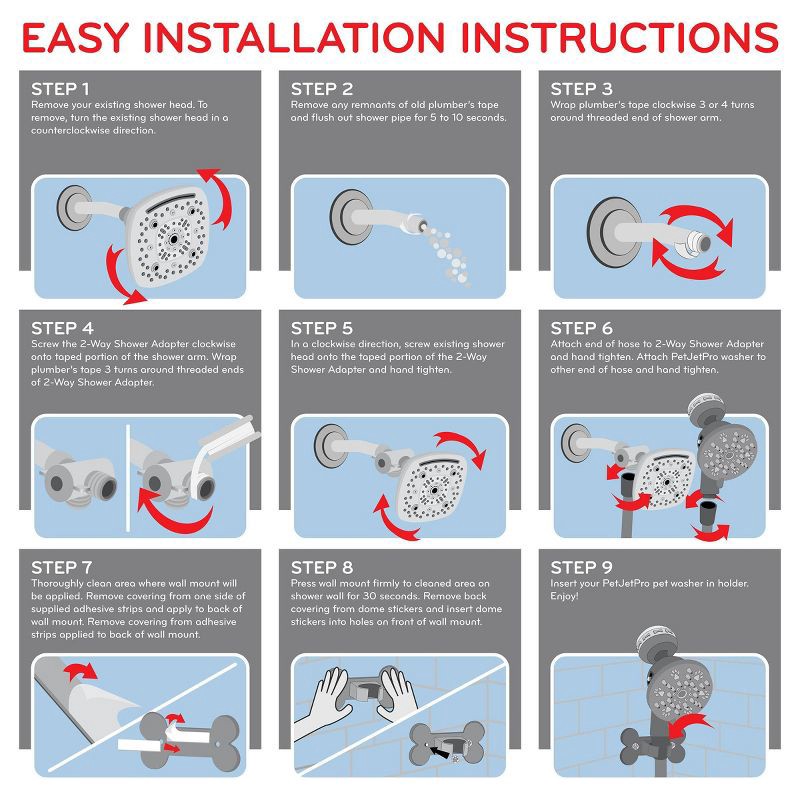 EASY INSTALLATION INSTRUCTIONS

STEP 1
Remove your existing shower head. To remove, turn the existing shower head in a counterclockwise direction.

STEP 2
Remove any remnants of old plumber's tape and flush out shower pipe for 5 to 10 seconds.

STEP 3
Wrap plumber's tape clockwise 3 or 4 turns around threaded end of shower arm.

STEP 4
Screw the 2-Way Shower Adapter clockwise onto taped portion of the shower arm. Wrap plumber's tape 3 turns around threaded ends of 2-Way Shower Adapter.

STEP 5
In a clockwise direction, screw existing shower head onto the taped portion of the 2-Way Shower Adapter and hand tighten.

STEP 6
Attach end of hose to 2-Way Shower Adapter and hand tighten. Attach PetJetPro washer to other end of hose and hand tighten.

STEP 7
Thoroughly clean area where wall mount will be applied. Remove covering from one side of supplied adhesive strips and apply to back of wall mount. Remove covering from adhesive strips applied to back of wall mount.

STEP 8
Press wall mount firmly to cleaned area on shower wall for 30 seconds. Remove back covering from dome stickers and insert dome stickers into holes on front of wall mount.

STEP 9
Insert your PetJetPro pet washer in holder. Enjoy!