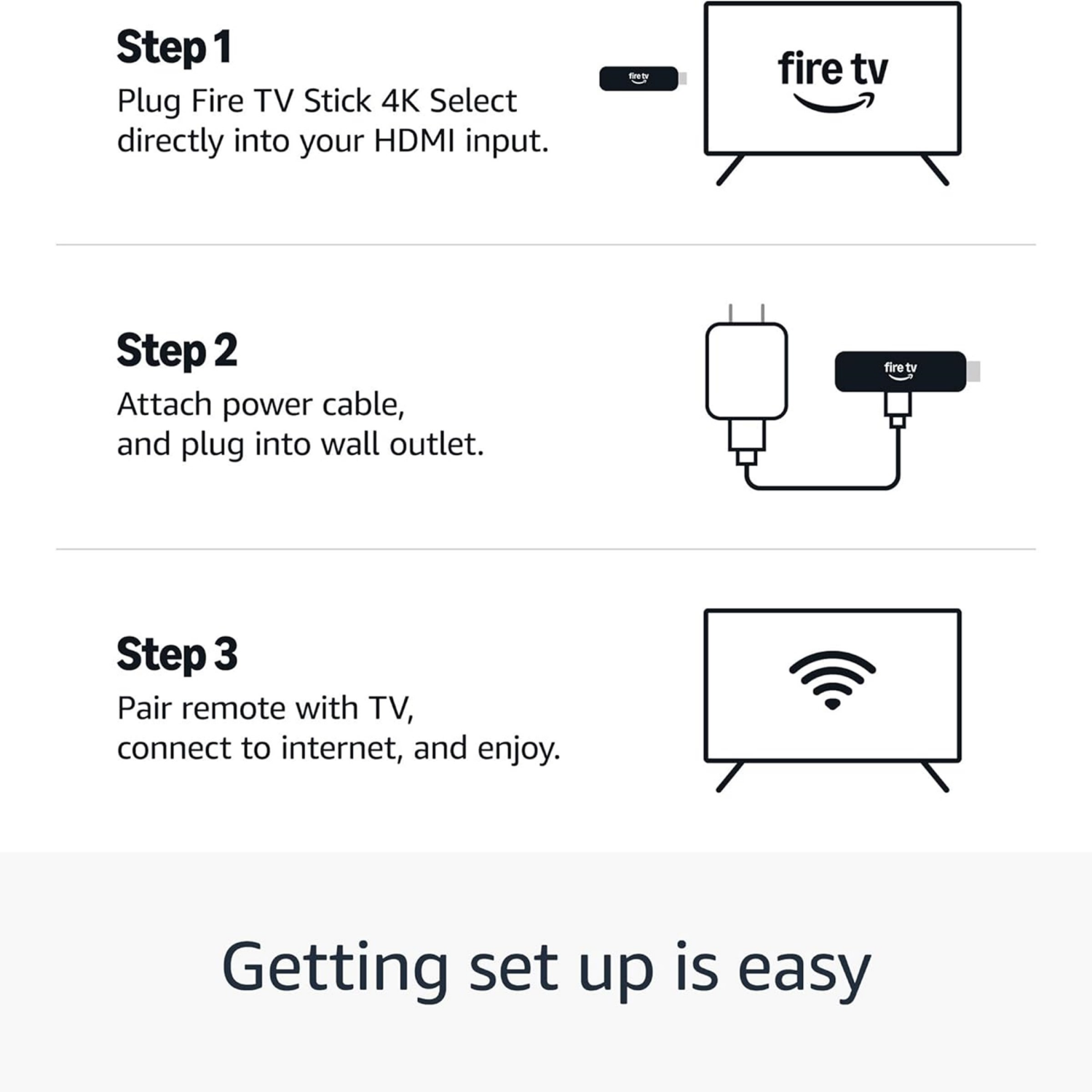 Step 1
Plug Fire TV Stick 4K Select directly into your HDMI input.

fire tv

fire tv

Step 2
Attach power cable, and plug into wall outlet.

fire tv

Step 3
Pair remote with TV, connect to internet, and enjoy.

Getting set up is easy