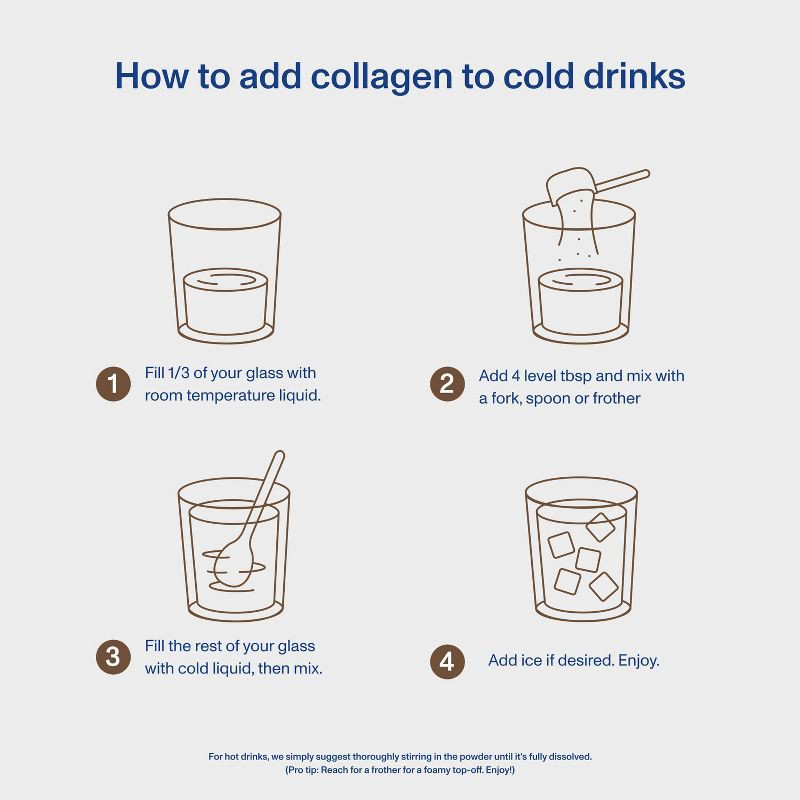 How to add collagen to cold drinks

1 Fill 1/3 of your glass with room temperature liquid.

2 Add 4 level tbsp and mix with a fork, spoon or frother

3 Fill the rest of your glass with cold liquid, then mix.

4 Add ice if desired. Enjoy.

For hot drinks, we simply suggest thoroughly stirring in the powder until it's fully dissolved.
(Pro tip: Reach for a frother for a foamy top-off. Enjoy!)