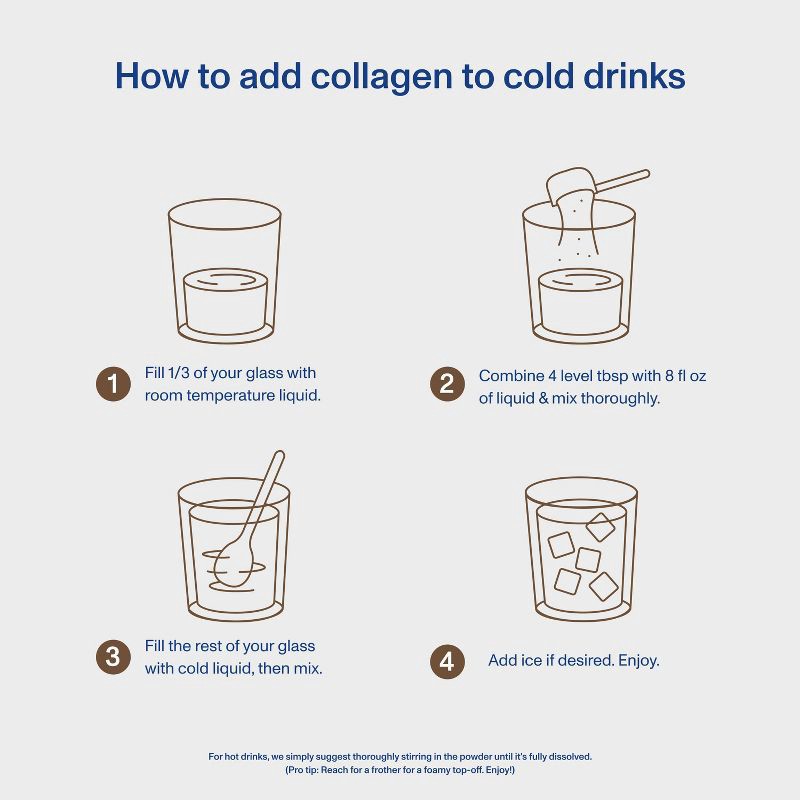 How to add collagen to cold drinks

1 Fill 1/3 of your glass with room temperature liquid.

2 Combine 4 level tbsp with 8 fl oz of liquid & mix thoroughly.

3 Fill the rest of your glass with cold liquid, then mix.

4 Add ice if desired. Enjoy.

For hot drinks, we simply suggest thoroughly stirring in the powder until it's fully dissolved. (Pro tip: Reach for a frother for a foamy top-off. Enjoy!)