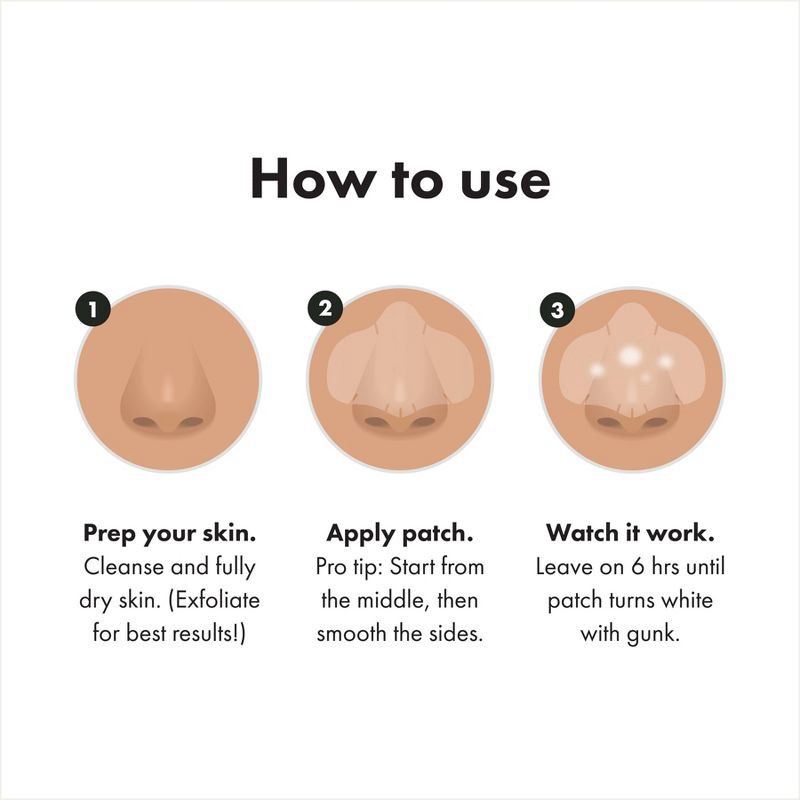 How to use

1

Prep your skin.
Cleanse and fully dry skin. (Exfoliate for best results!)

2

Apply patch.
Pro tip: Start from the middle, then smooth the sides.

3

Watch it work.
Leave on 6 hrs until patch turns white with gunk.