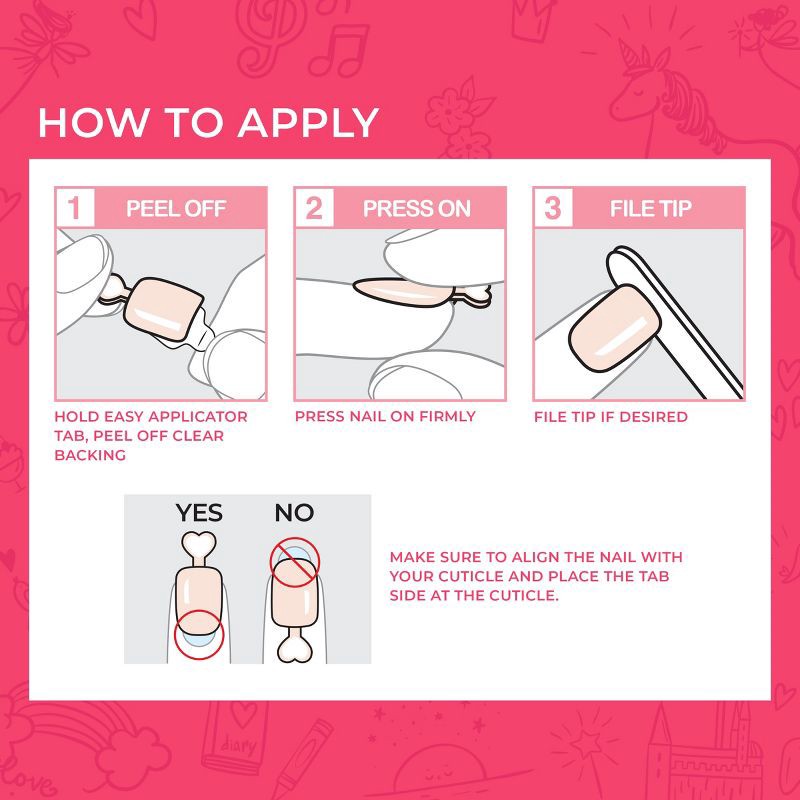 HOW TO APPLY

1 PEEL OFF

HOLD EASY APPLICATOR TAB, PEEL OFF CLEAR BACKING

2 PRESS ON

PRESS NAIL ON FIRMLY

3 FILE TIP

FILE TIP IF DESIRED

YES NO

MAKE SURE TO ALIGN THE NAIL WITH YOUR CUTICLE AND PLACE THE TAB SIDE AT THE CUTICLE.

diary

Love