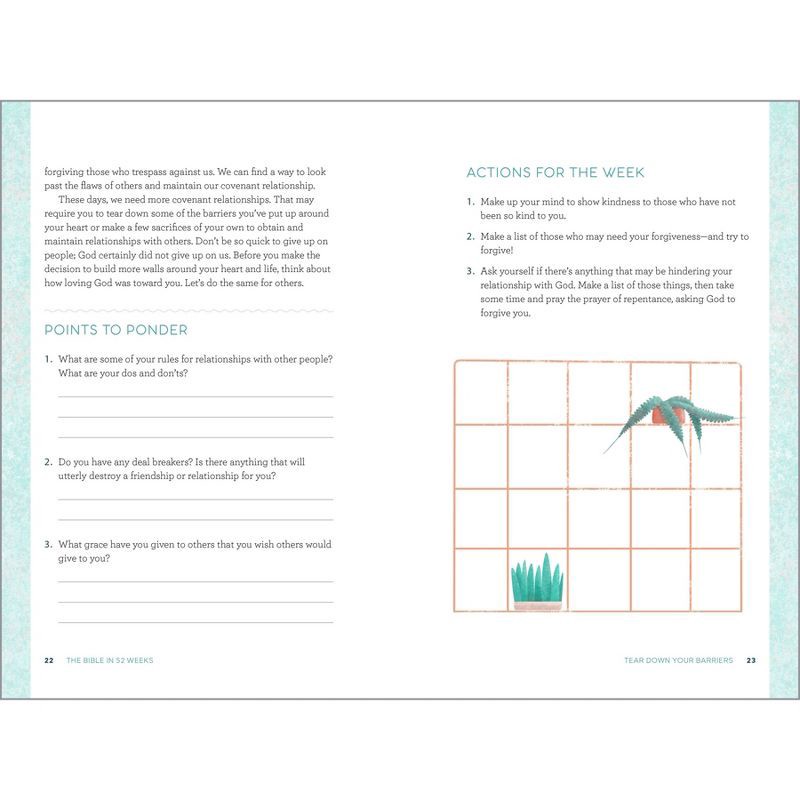 forgiving those who trespass against us. We can find a way to look past the flaws of others and maintain our covenant relationship.

These days, we need more covenant relationships. That may require you to tear down some of the barriers you've put up around your heart or make a few sacrifices of your own to obtain and maintain relationships with others. Don't be so quick to give up on people; God certainly did not give up on us. Before you make the decision to build more walls around your heart and life, think about how loving God was toward you. Let's do the same for others.

POINTS TO PONDER

1. What are some of your rules for relationships with other people? What are your dos and don'ts?

2. Do you have any deal breakers? Is there anything that will utterly destroy a friendship or relationship for you?

3. What grace have you given to others that you wish others would give to you?

22 THE BIBLE IN 52 WEEKS

ACTIONS FOR THE WEEK

1. Make up your mind to show kindness to those who have not been so kind to you.

2. Make a list of those who may need your forgiveness—and try to forgive!

3. Ask yourself if there's anything that may be hindering your relationship with God. Make a list of those things, then take some time and pray the prayer of repentance, asking God to forgive you.

TEAR DOWN YOUR BARRIERS 23