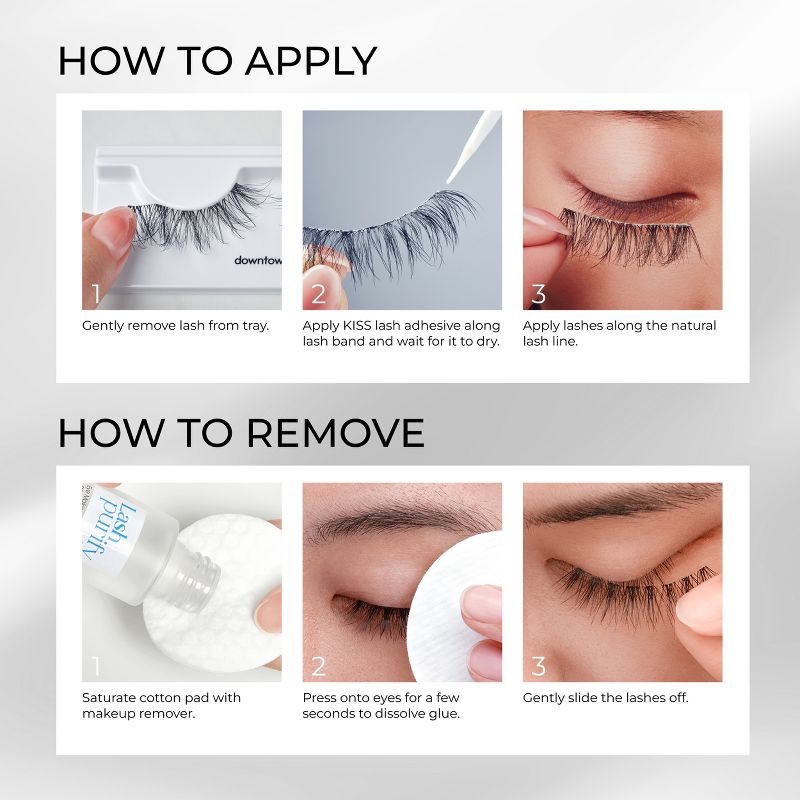 HOW TO APPLY

downtow

1

Gently remove lash from tray.

2

Apply KISS lash adhesive along lash band and wait for it to dry.

3

Apply lashes along the natural lash line.

HOW TO REMOVE

Lash purify

1

Saturate cotton pad with makeup remover.

2

Press onto eyes for a few seconds to dissolve glue.

3

Gently slide the lashes off.