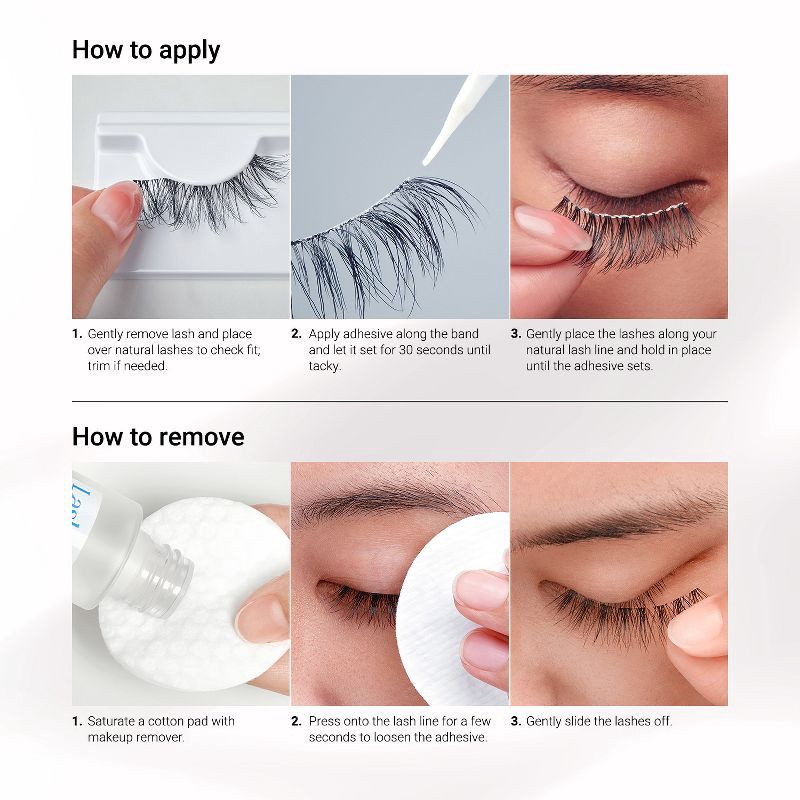 How to apply

1. Gently remove lash and place over natural lashes to check fit; trim if needed.

2. Apply adhesive along the band and let it set for 30 seconds until tacky.

3. Gently place the lashes along your natural lash line and hold in place until the adhesive sets.

How to remove

1. Saturate a cotton pad with makeup remover.

2. Press onto the lash line for a few seconds to loosen the adhesive.

3. Gently slide the lashes off.