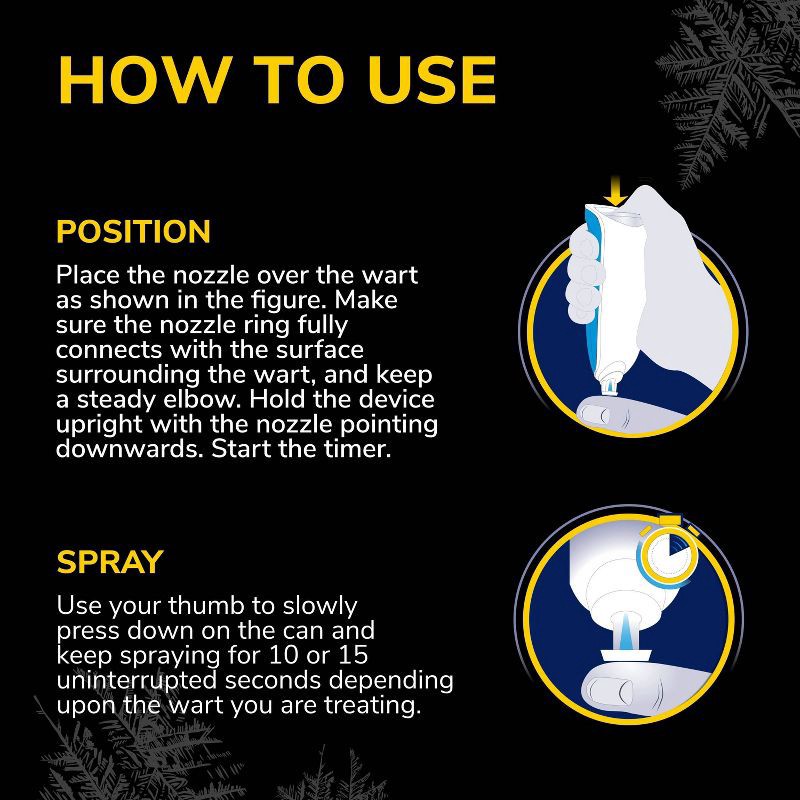 HOW TO USE

POSITION

Place the nozzle over the wart as shown in the figure. Make sure the nozzle ring fully connects with the surface surrounding the wart, and keep a steady elbow. Hold the device upright with the nozzle pointing downwards. Start the timer.

SPRAY

Use your thumb to slowly press down on the can and keep spraying for 10 or 15 uninterrupted seconds depending upon the wart you are treating.